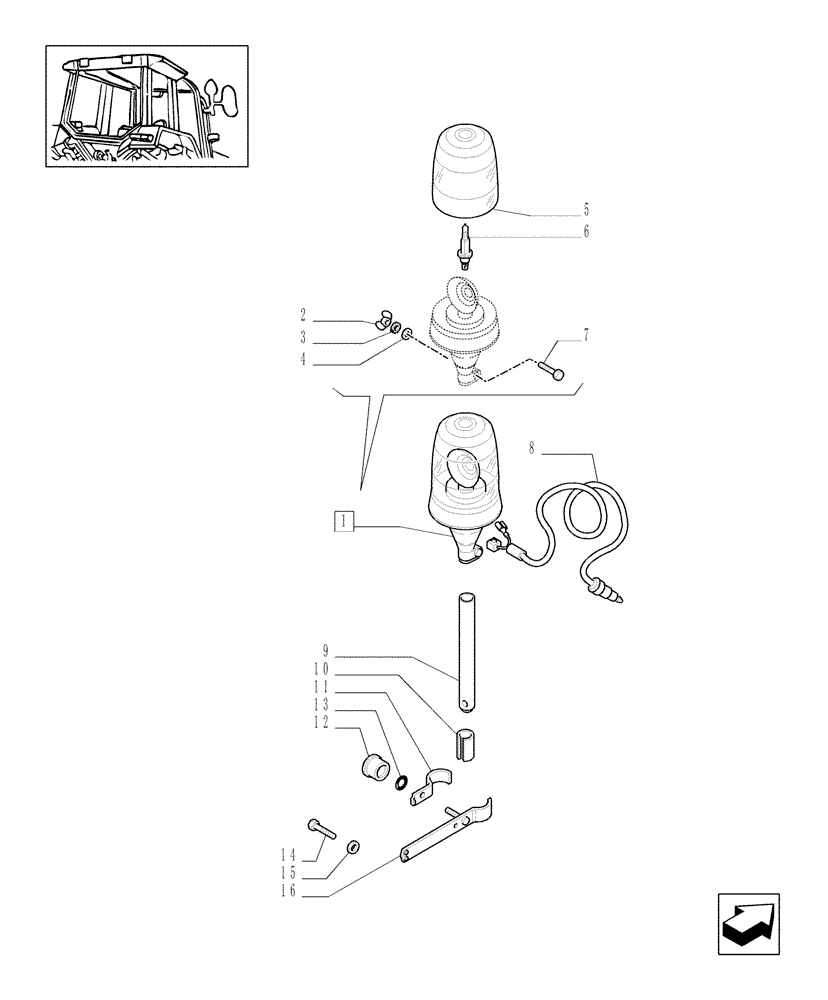 5
6
2
3
4
7
8
1
9
10
11
13
12
14
15
16