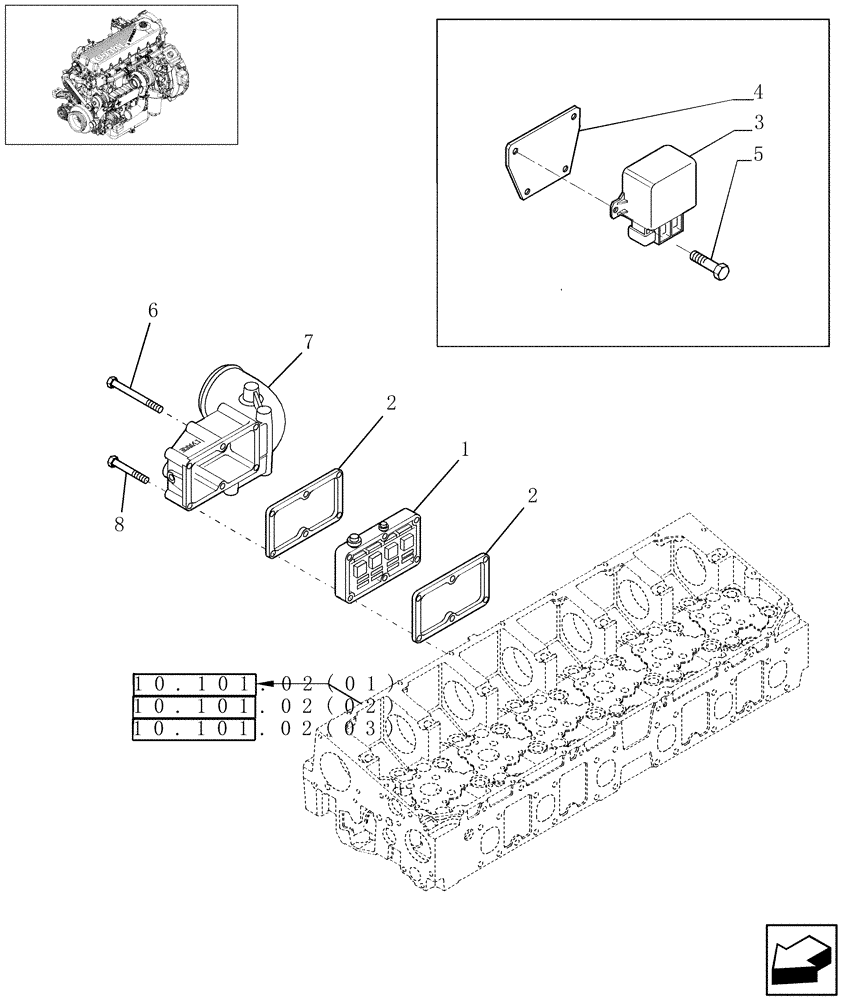 4
3
5
6
7
2
1
2
8
10.101.02(01)
10.101.02(02)
10.101.02(03)