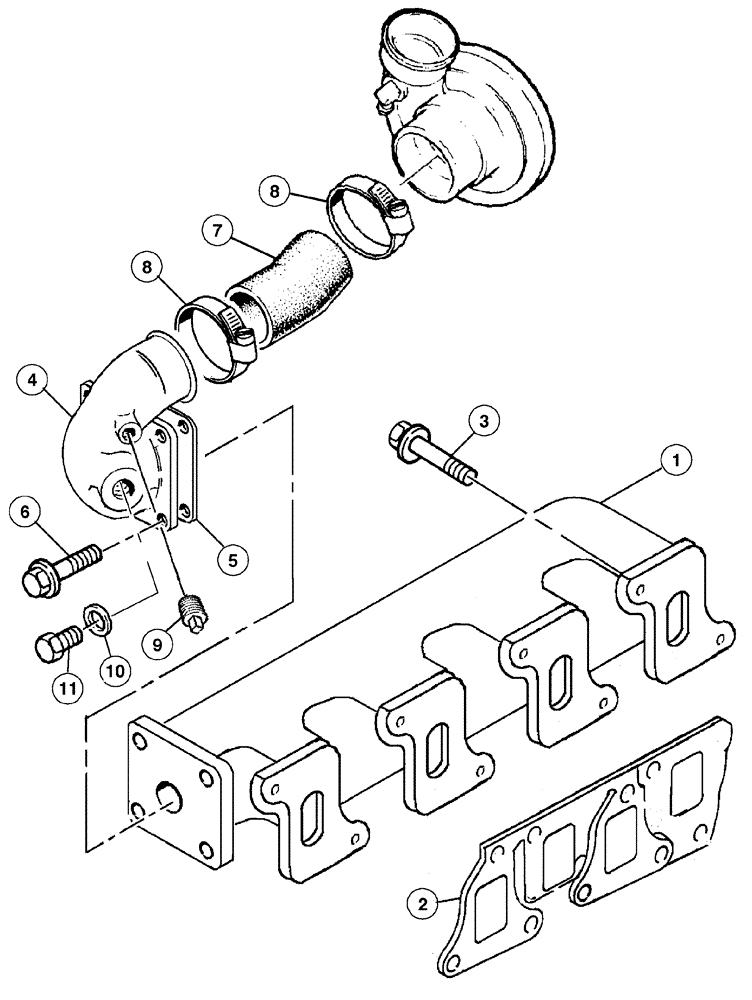 8
7
8
4
3
1
6
5
9
10
11
2