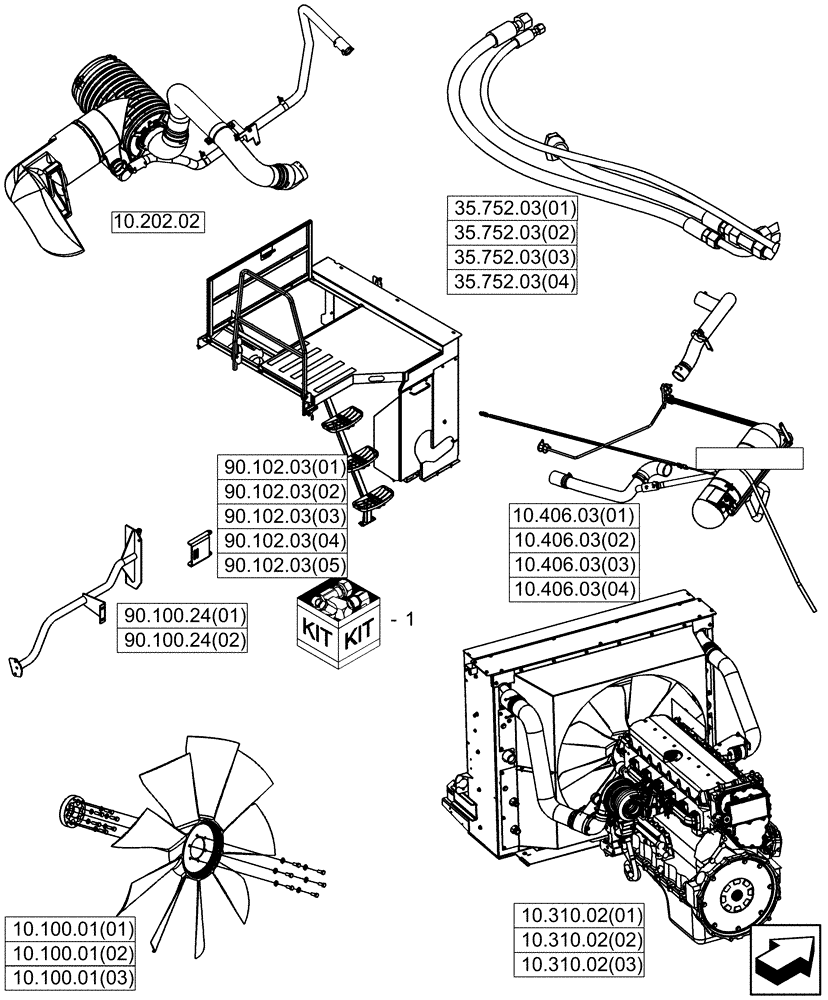 10.202.02

35.752.03(01)
35.752.03(02)
35.752.03(03)
35.752.03(04)

90.102.03(01)
90.102.03(02)
90.102.03(03)
90.102.03(04)
90.102.03(05)

10.406.03(01)
10.406.03(02)
10.406.03(03)
10.406.03(04)

90.100.24(01)
90.100.24(02)

KIT KIT - 1

10.100.01(01)
10.100.01(02)
10.100.01(03)

10.310.02(01)
10.310.02(02)
10.310.02(03)