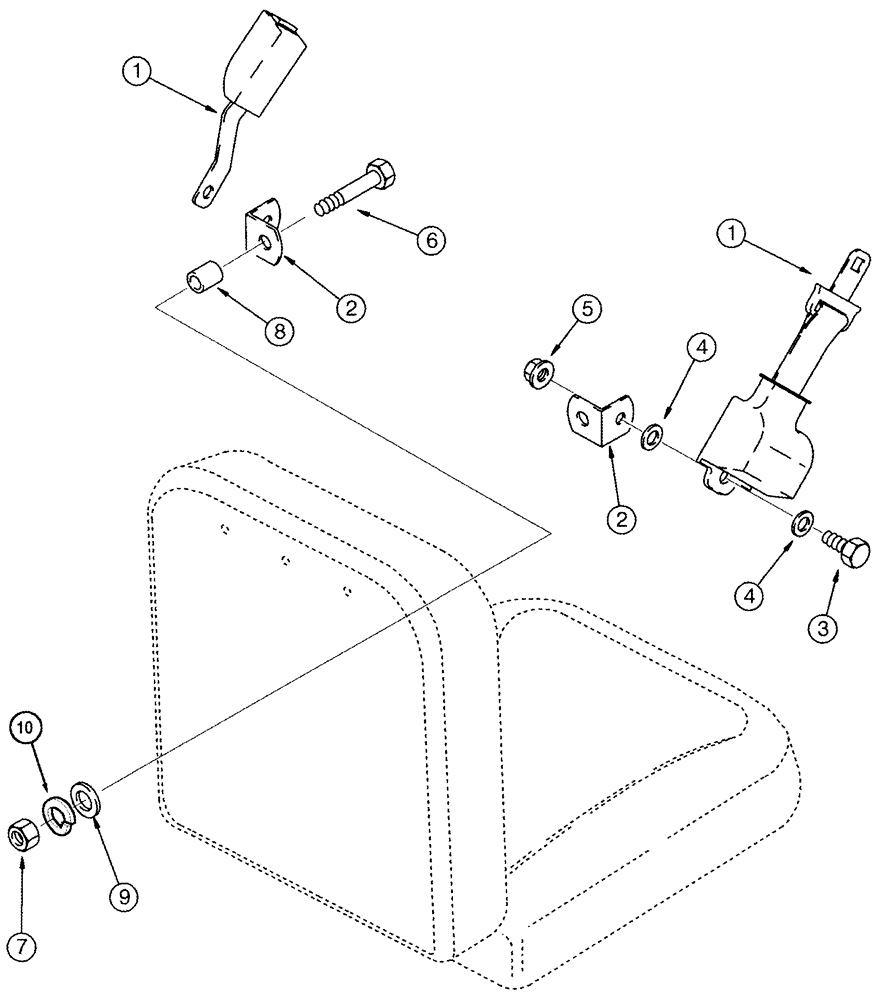 1
6
2
8
1
5
4
2
4
3
10
9
7