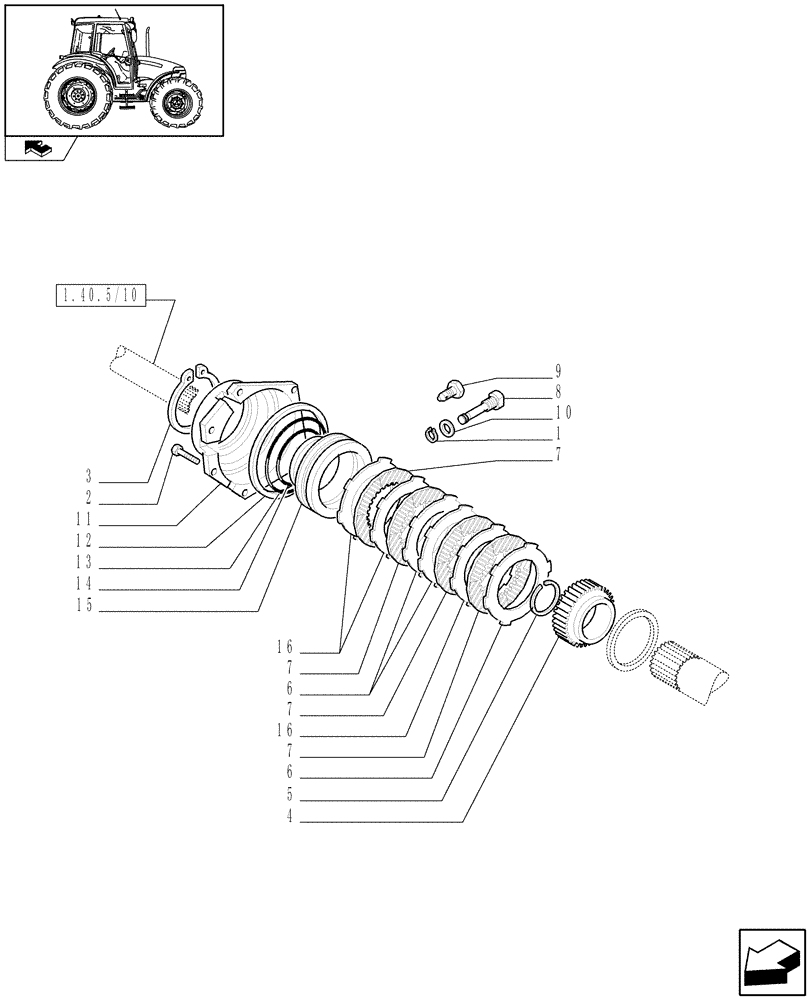 1.40.5/10

9
8
10
1
7

3
2
11
12
13
14
15

16
7
6
7
16
7
6
5
4