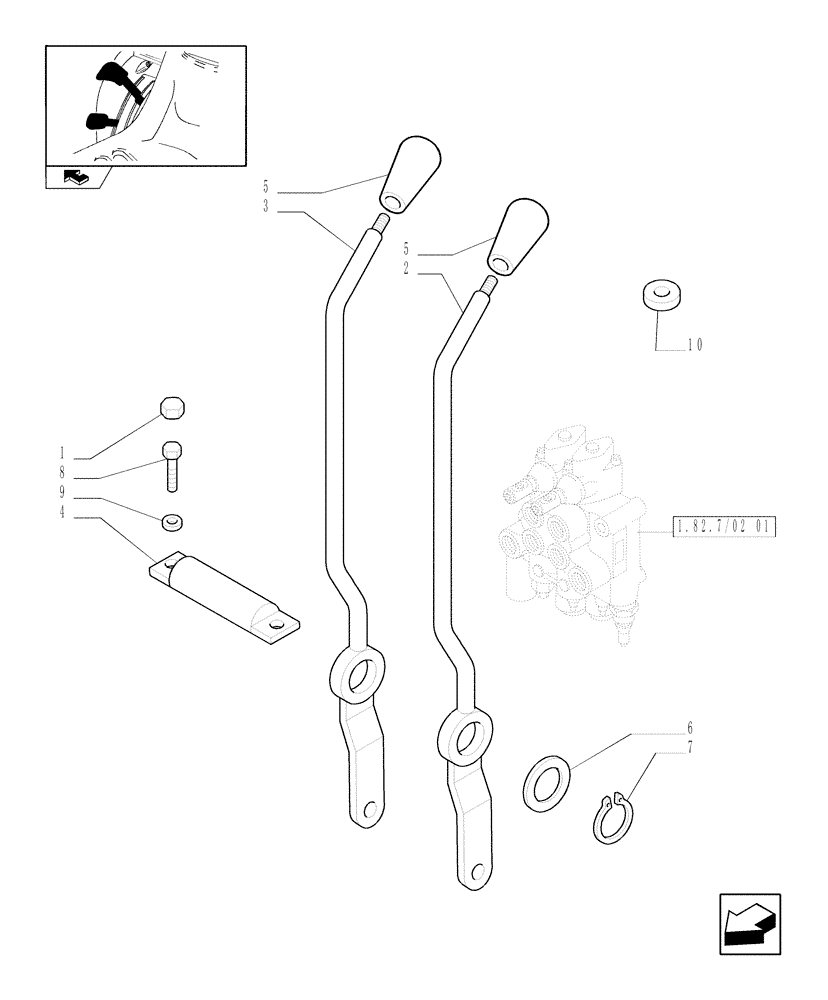 5
3
5
2
10
1
8
9
4
1.82.7/02 01
6
7