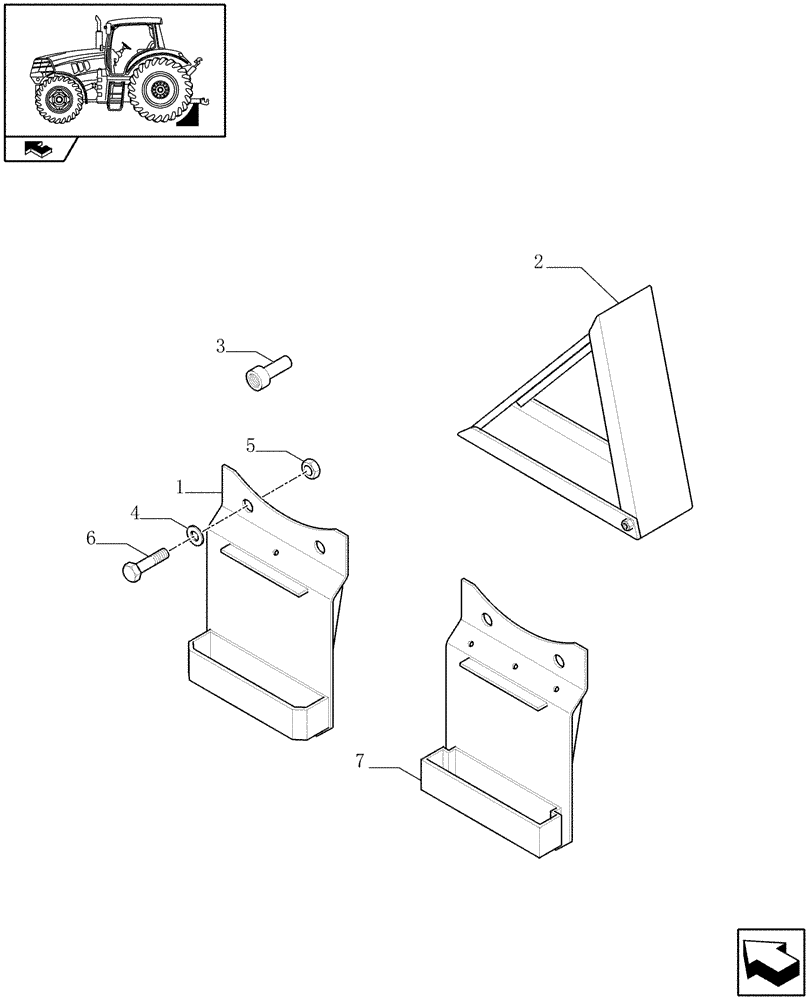 2
3
5
1
4
6
7