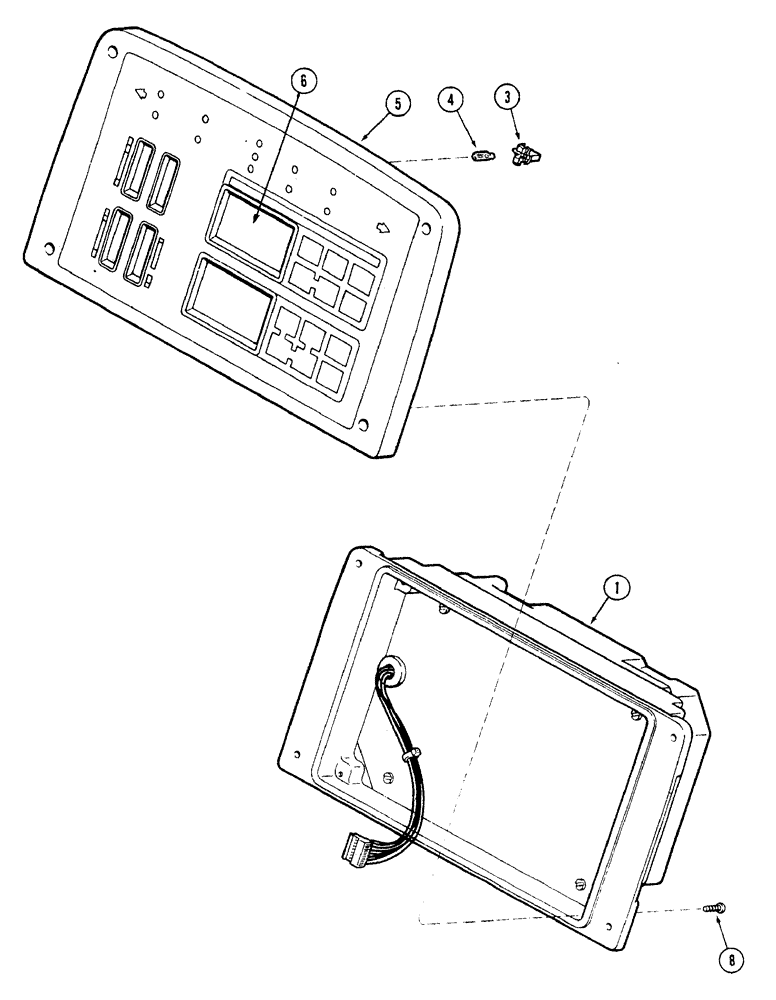 6
5
4
3
1
8