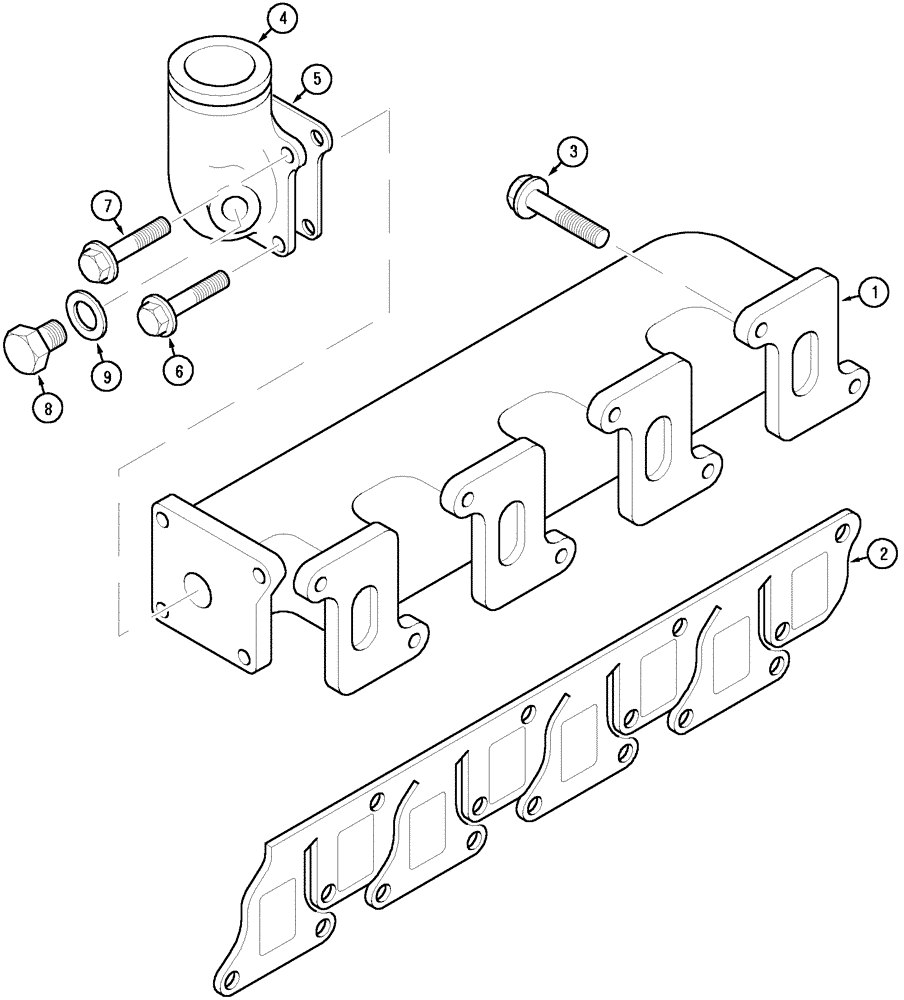 4
5
3
7
1
9
6
8
2