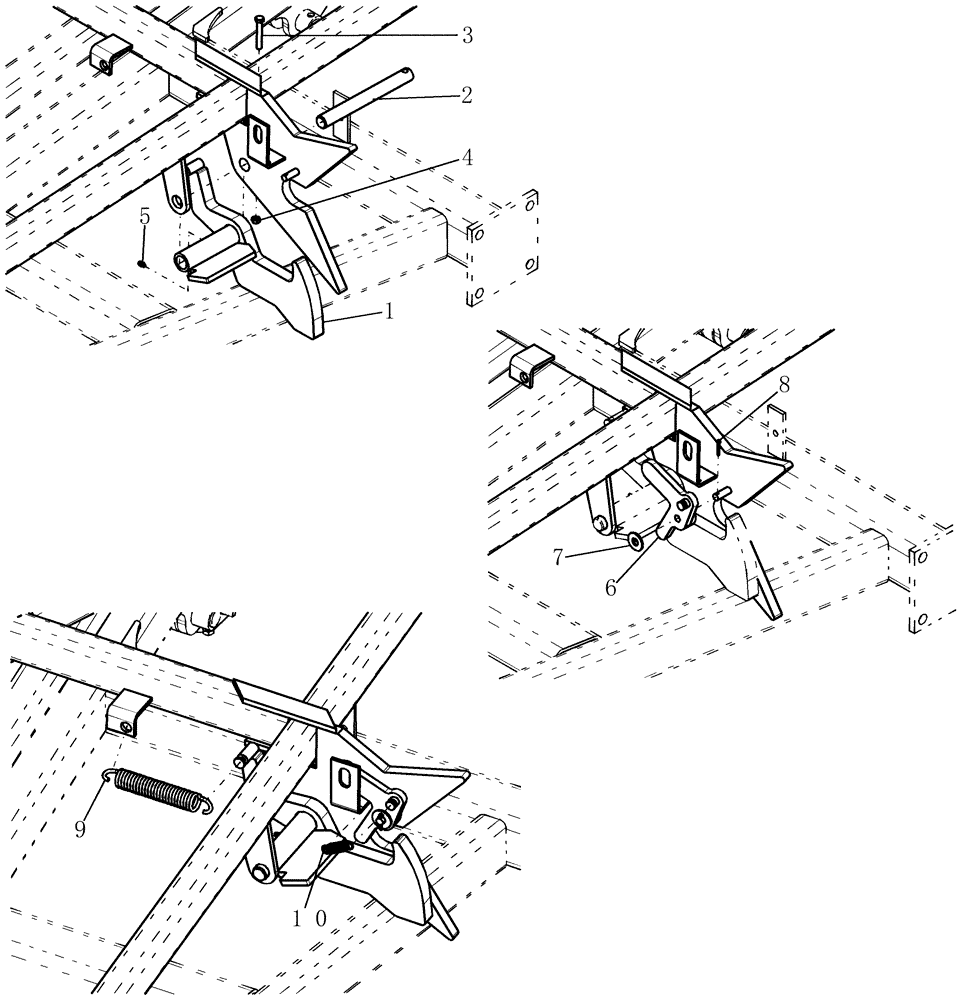 3
2
4
5
1
8
7
6
9
10