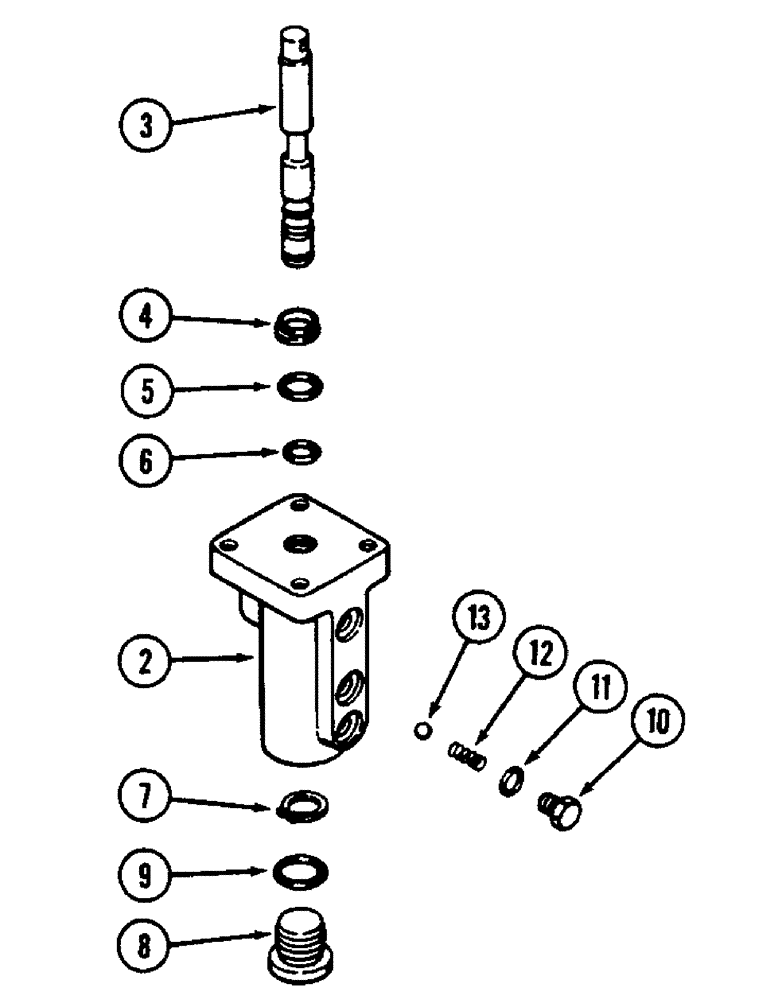 3
4
5
6
2
13
12
11
10
7
9
8