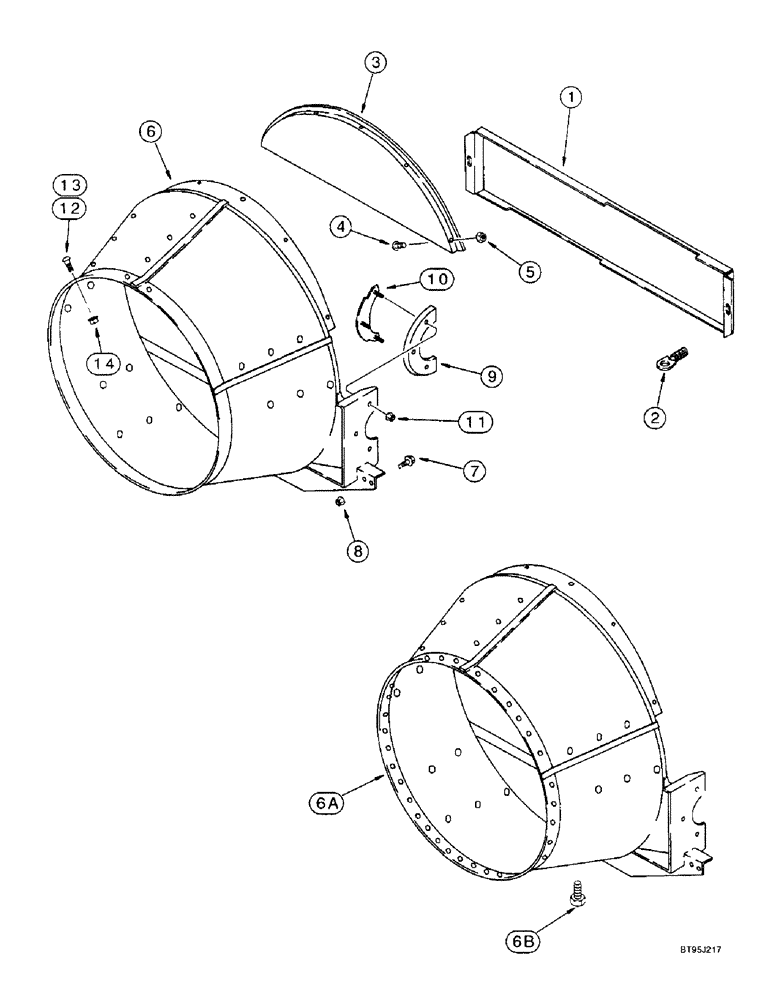 3
1
6
13
12
4
5
10
14
9
2
11
7
8
6A
6B
BT95J217