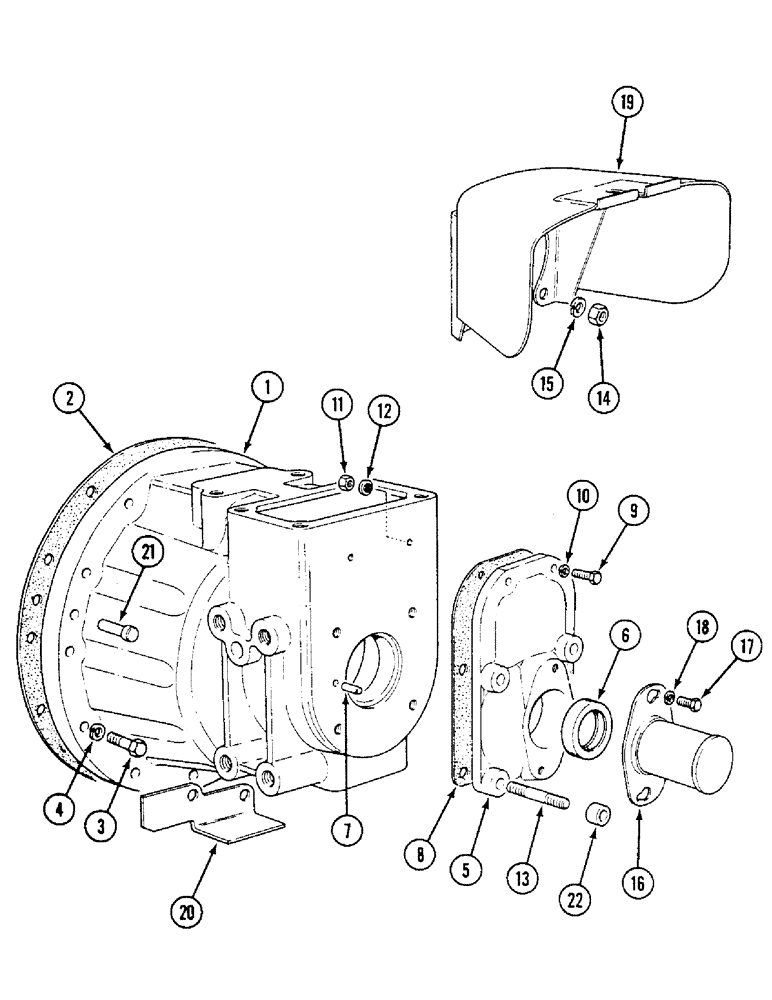 19
15
14
2
1
11
12
10
9
21
6
18
17
4
3
7
8
5
13
22
16
20