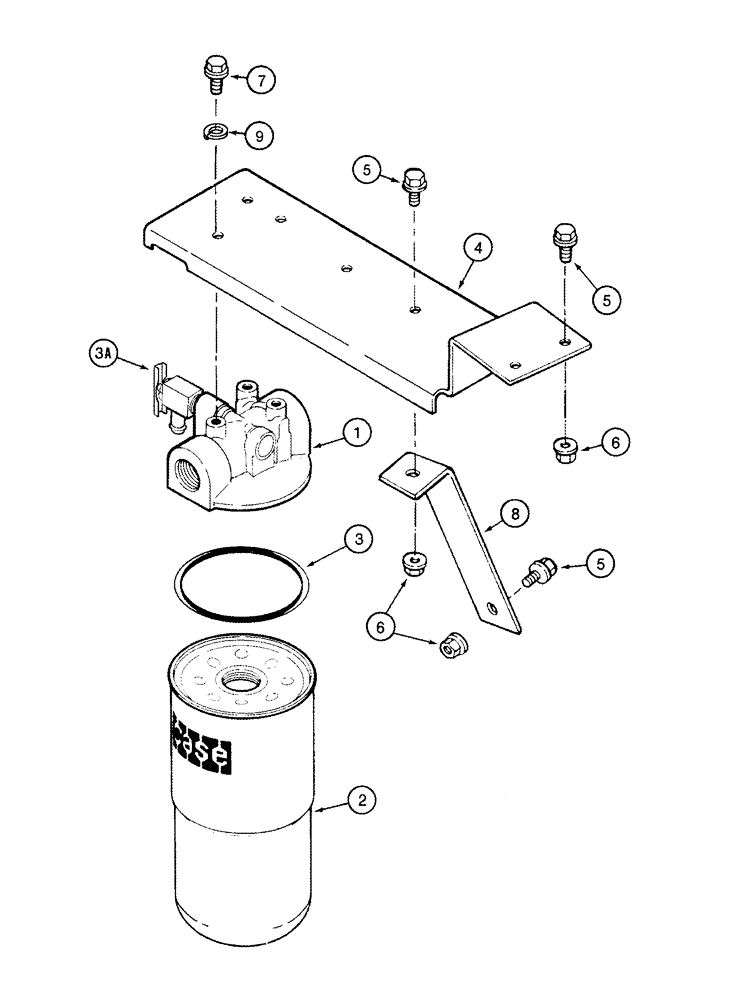 7
9
5
4
5
3A
1
6
8
3
5
6
case
2