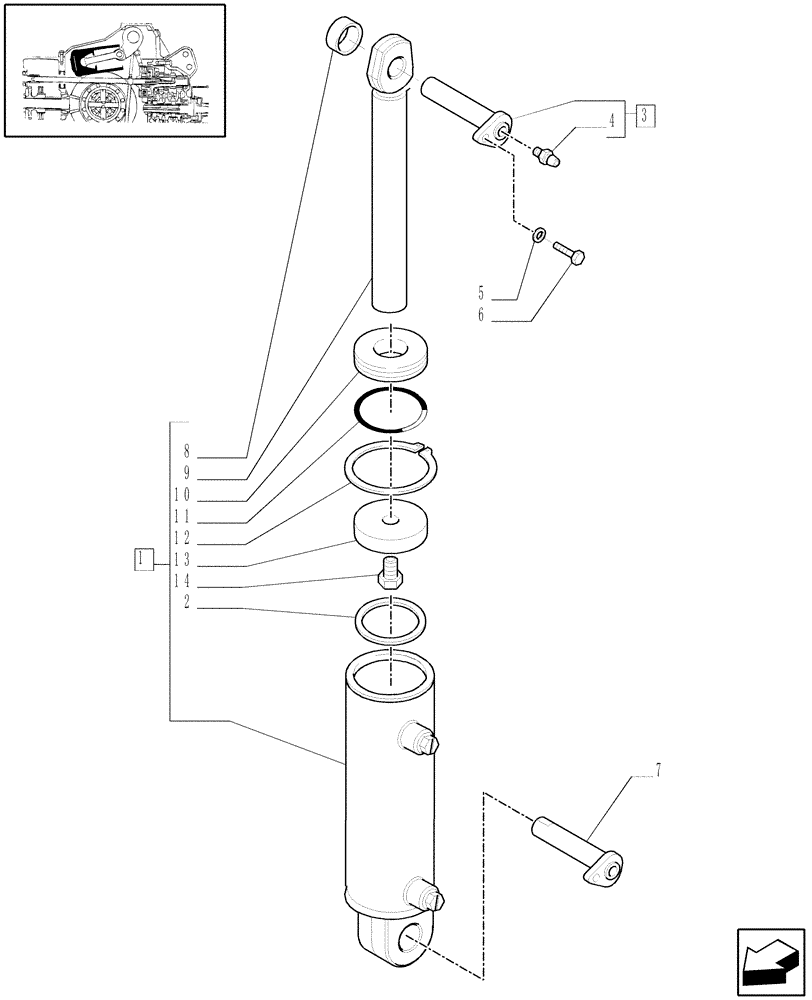 4
3
5
6
8
9
10
11
12
1
13
14
2
7