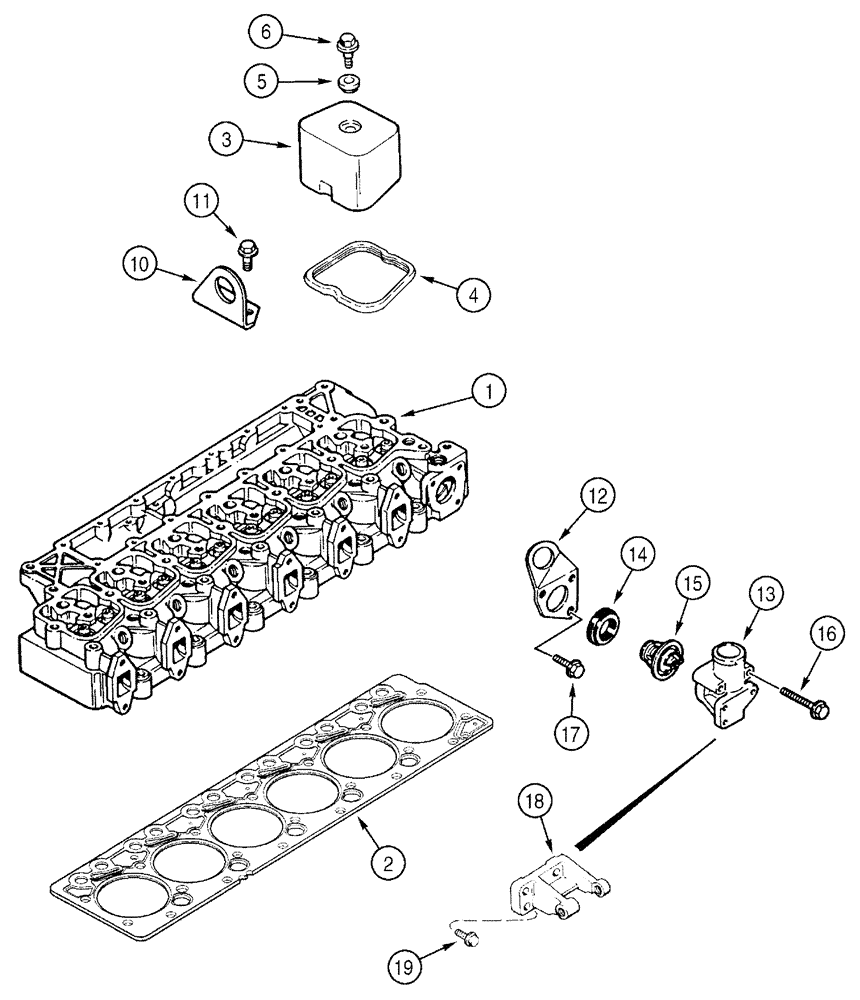 6
5
3
11
10
4
1
12
14
15
13
16
17
2
18
19