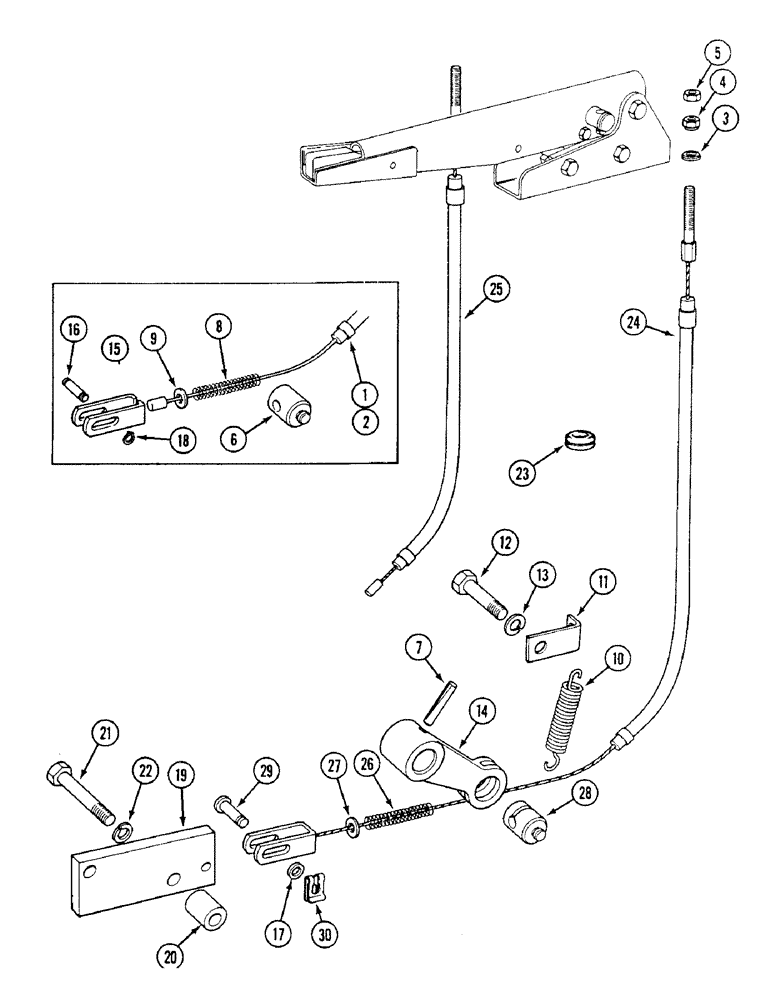 5
4
3
25
24
16
15
9
8
1
2
18
6
23
12
13
11
7
10
14
21
22
19
29
27
26
28
20
17
30