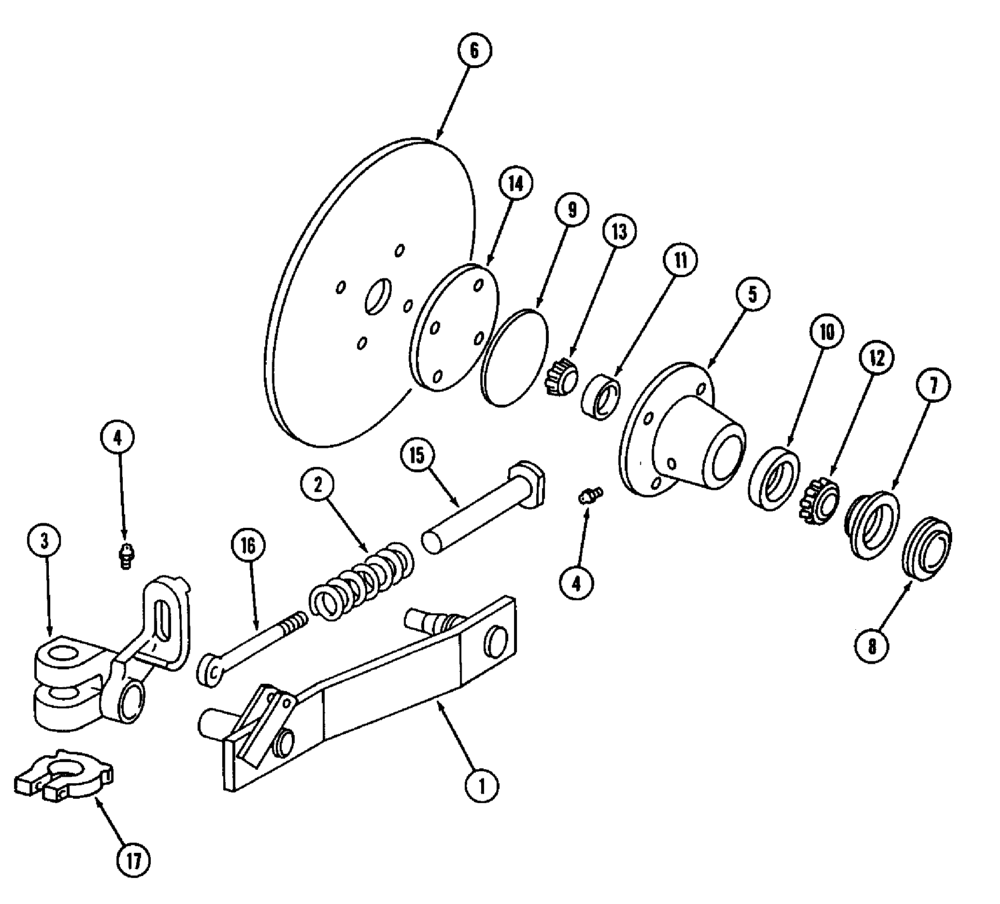 6
14
9
13
11
5
10
12
7
4
15
2
3
16
4
8
1
17