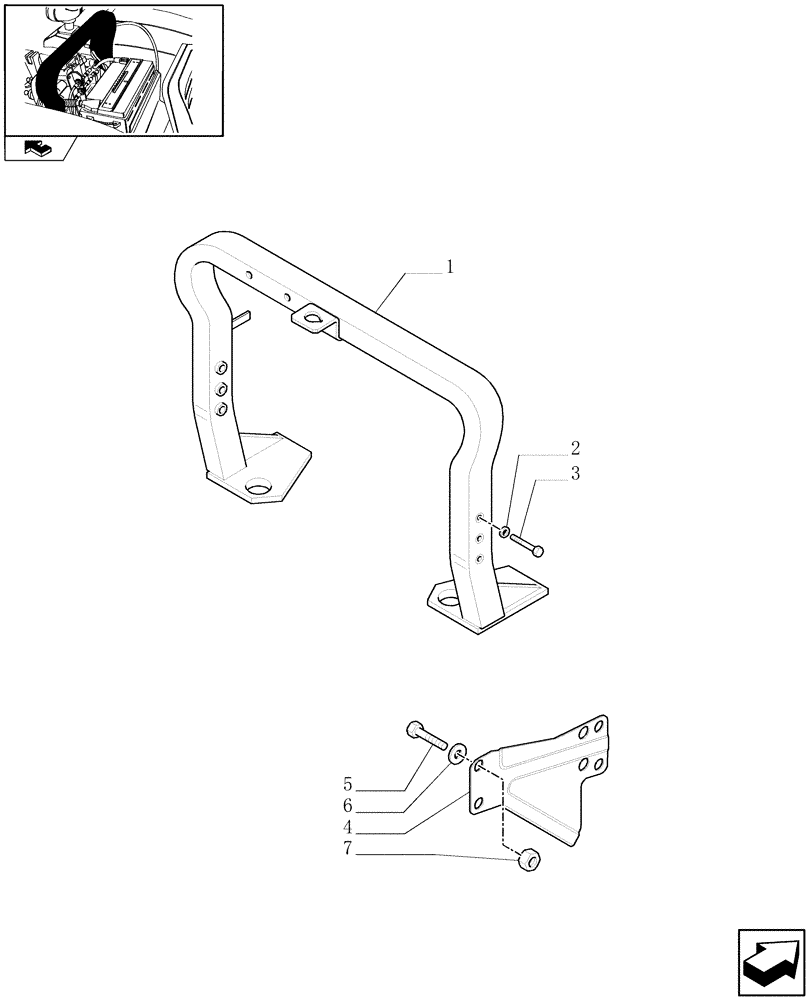 1
2
3
5
6
4
7