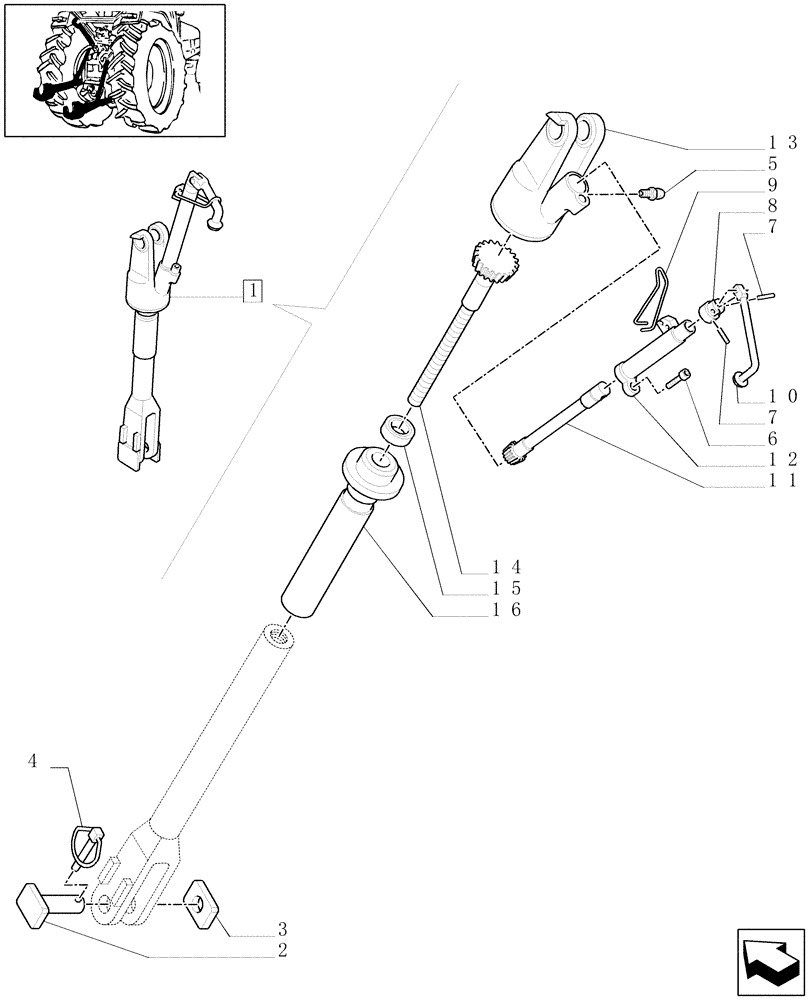 1
13
5
9
8
7
10
7
6
12
11
14
15
16
4
3
2