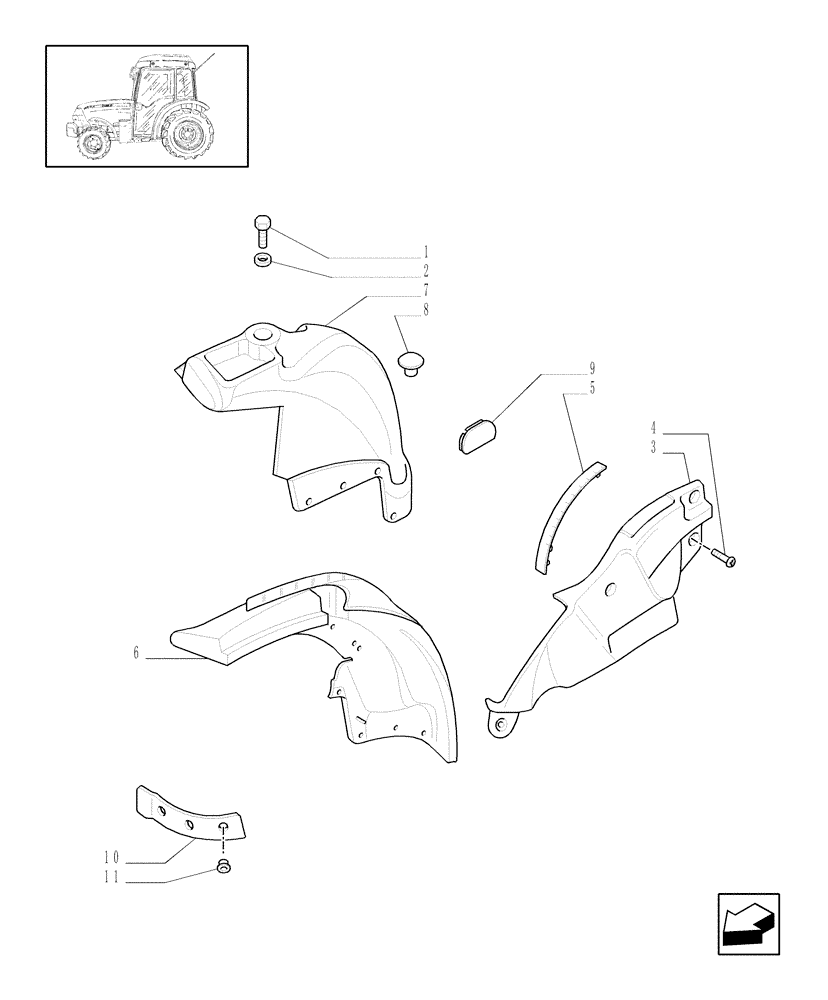 1
2
7
8
9
5
4
3
6
10
11