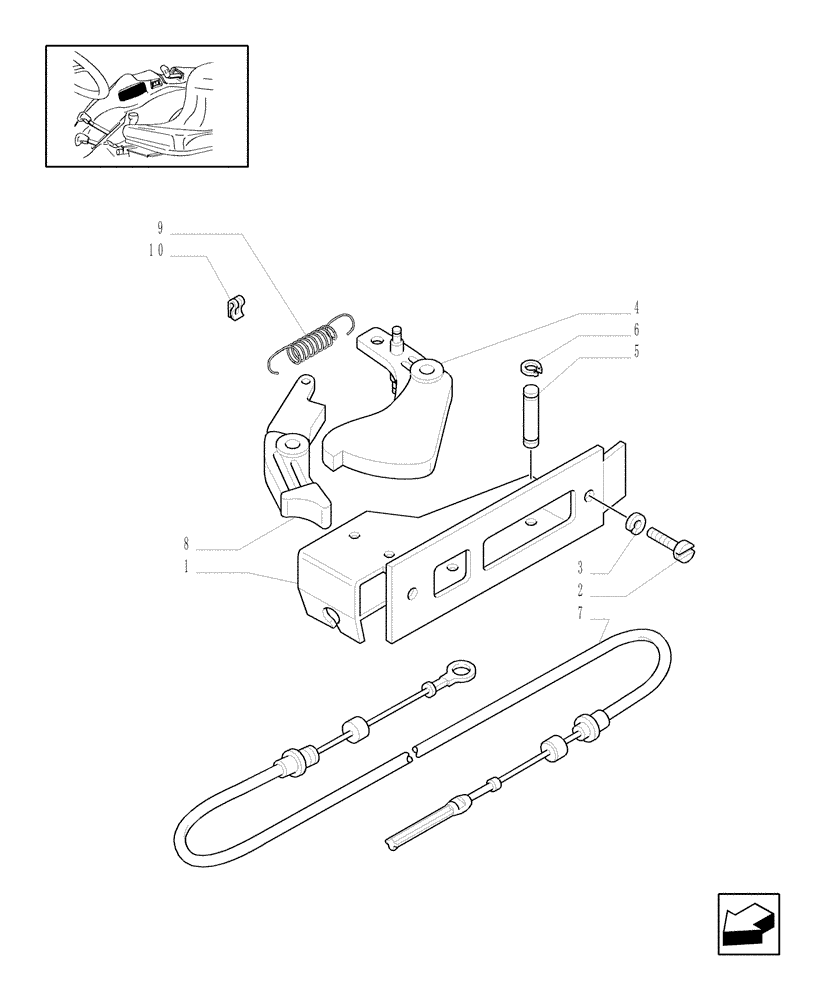 9
10
4
6
5
8
1
3
2
7