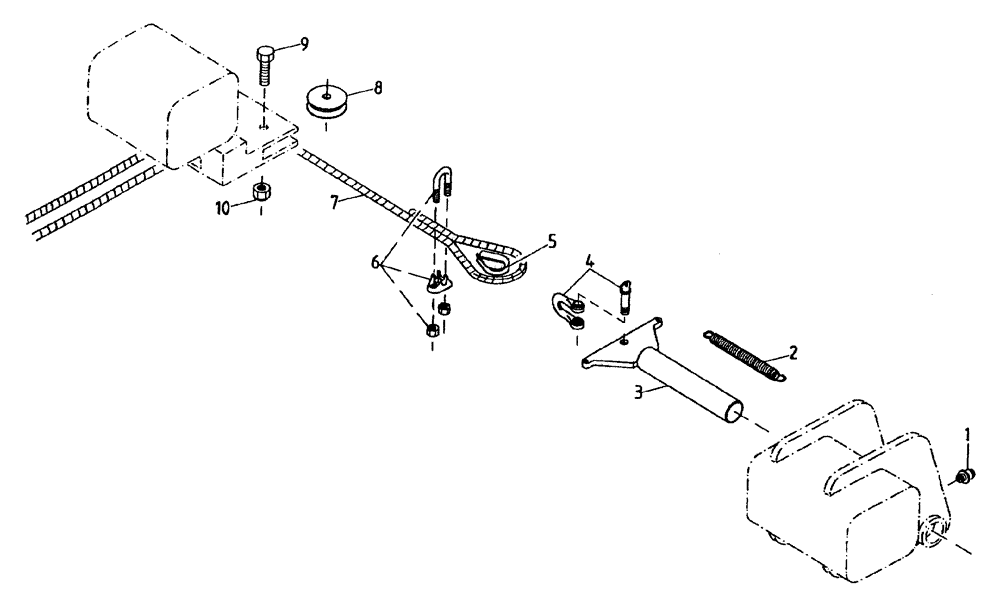 9
8
10
7
6
5
4
2
3
1