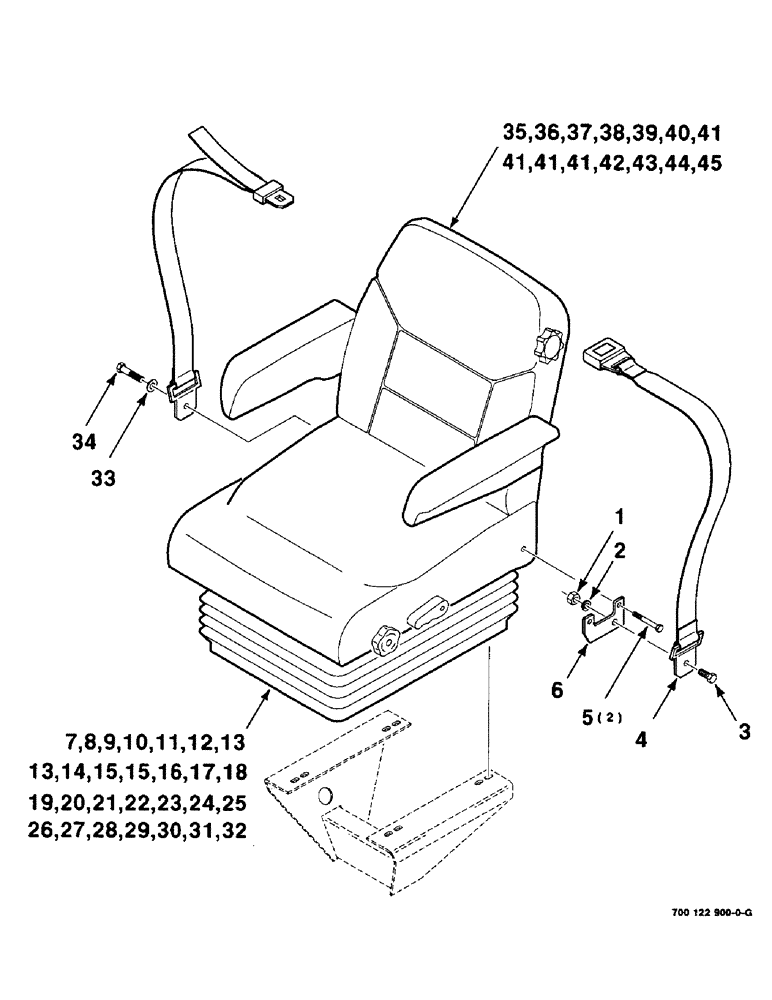 35,36,37,38,39,40,41
41,41,41,42,43,44,45

34

33

1
2

6

5(2)

4

3

7,8,9,10,11,12,13
13,14,15,15,16,17,18
19,20,21,22,23,24,25
26,27,28,29,30,31,32

700 122 900-0-G