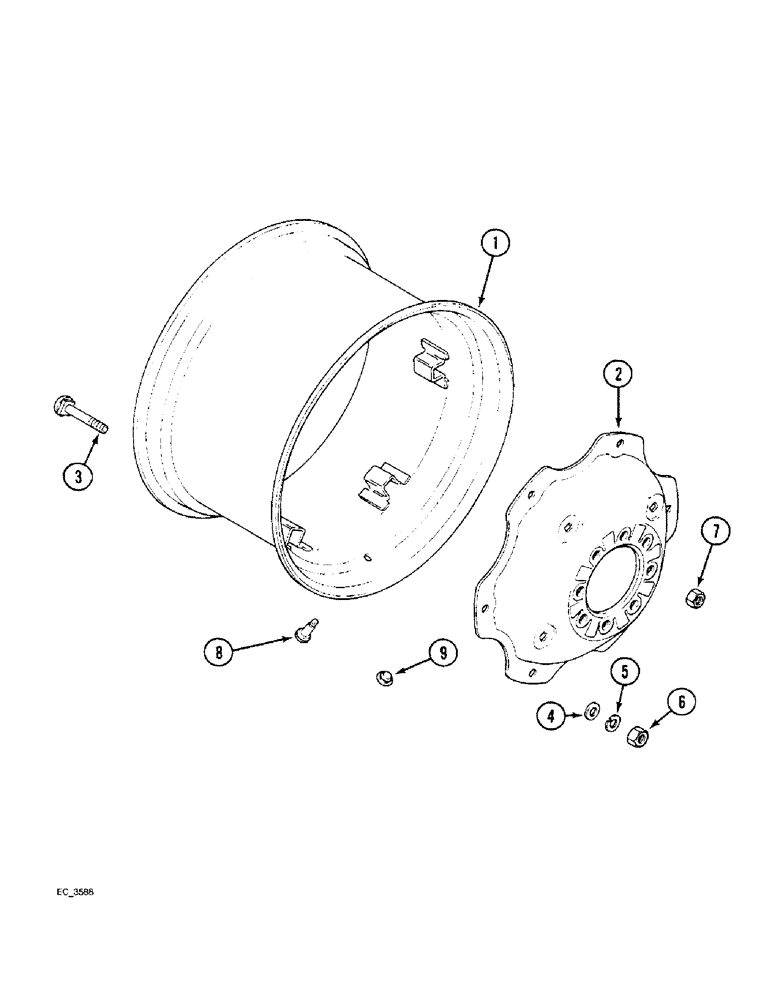 1
2
3
7
8
9
5
4
6
EC_3586