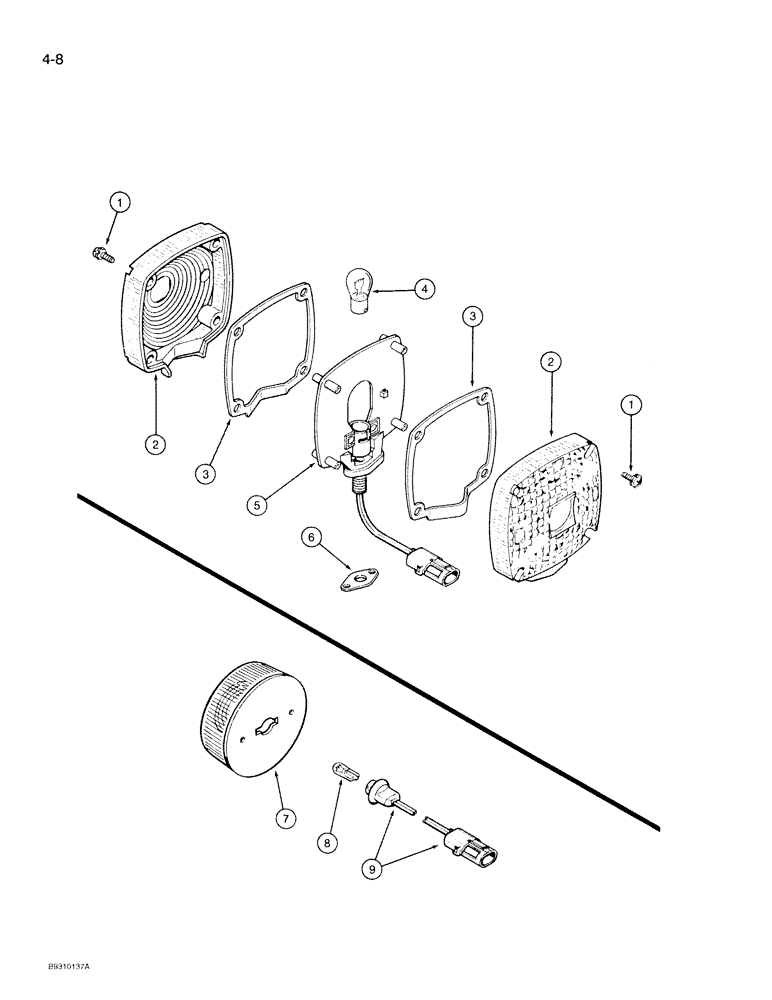 4-8

1

4

3

2

1

2

3

5

6

7

8

9

B9310137A