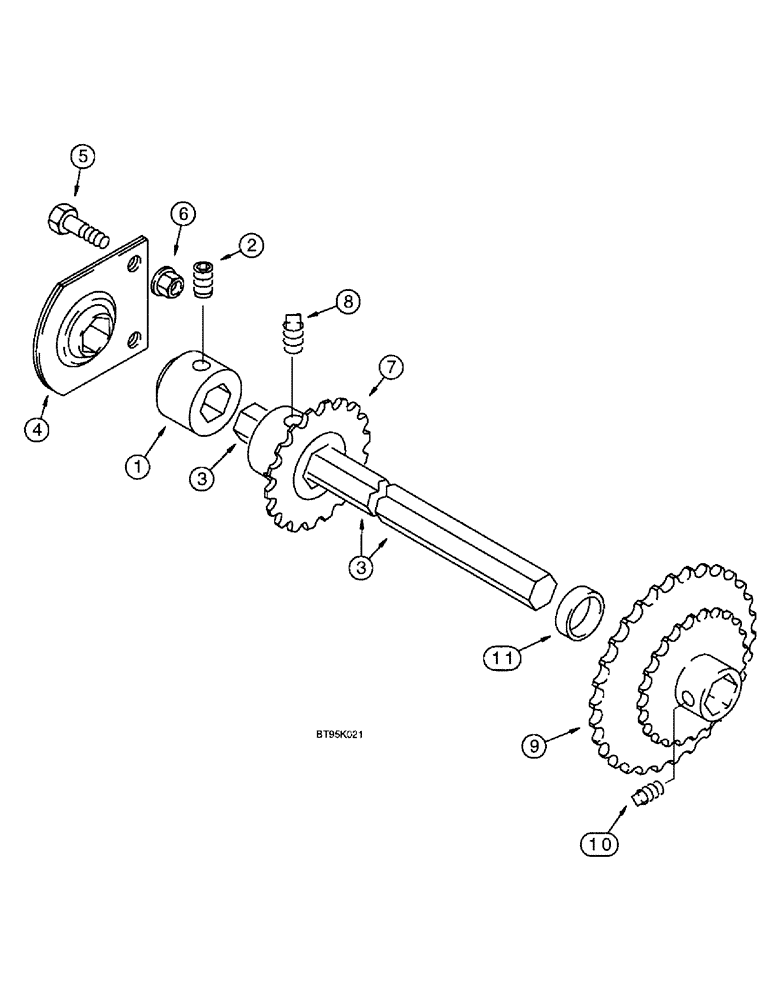 5
6
2
8
7
4
1
3
3
11
BT95K021
9
10