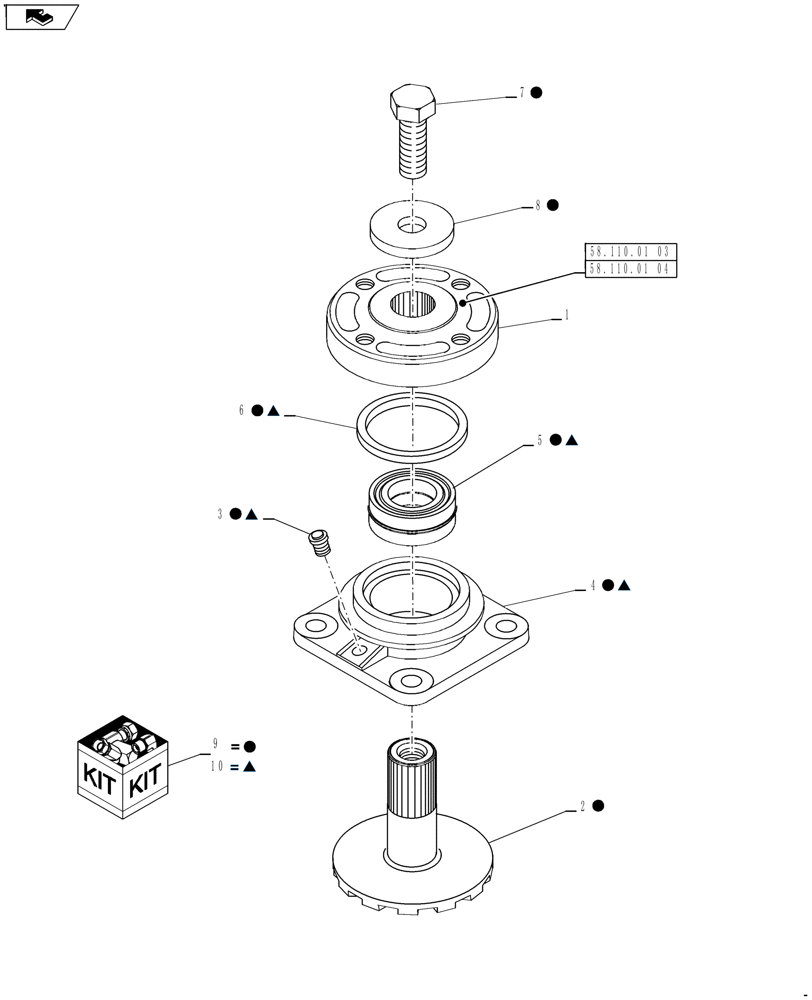 7 ●

8 ●

58.110.01 03
58.110.01 04

1

6 ●▲

5 ●▲

3 ●▲

4 ●▲

KIT KIT

9 = ●
10 = ▲

2 ●