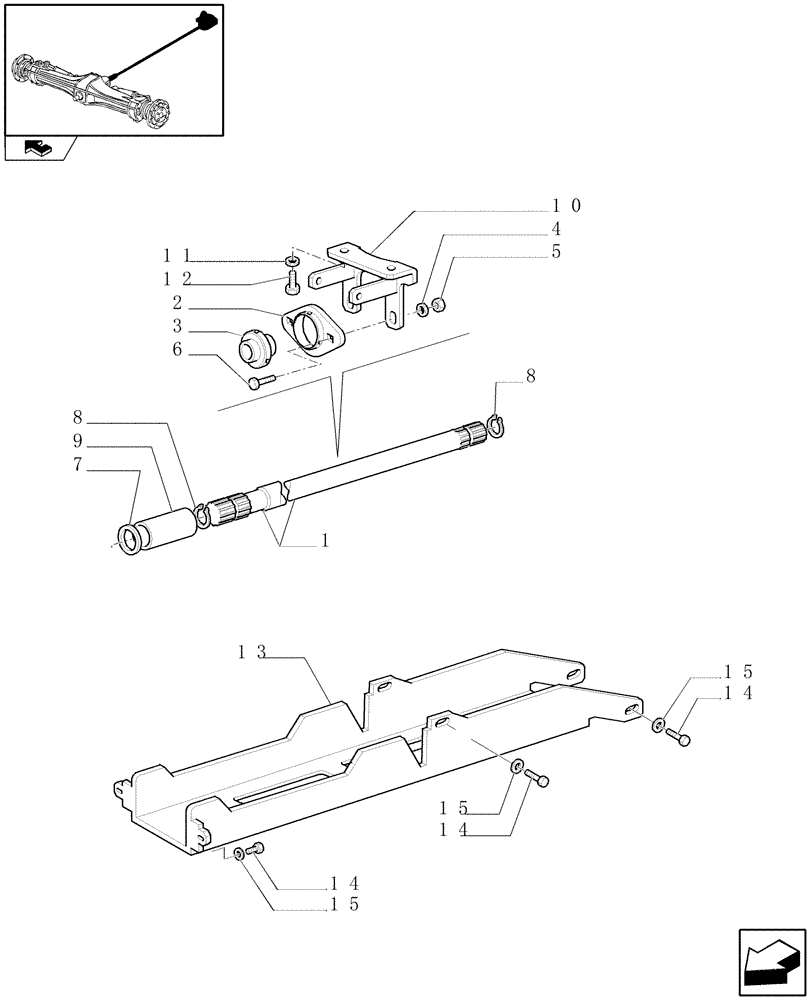 10
4
5
11
12
2
3
6
8
8
9
7
1
13
15
14
15
14
14
15