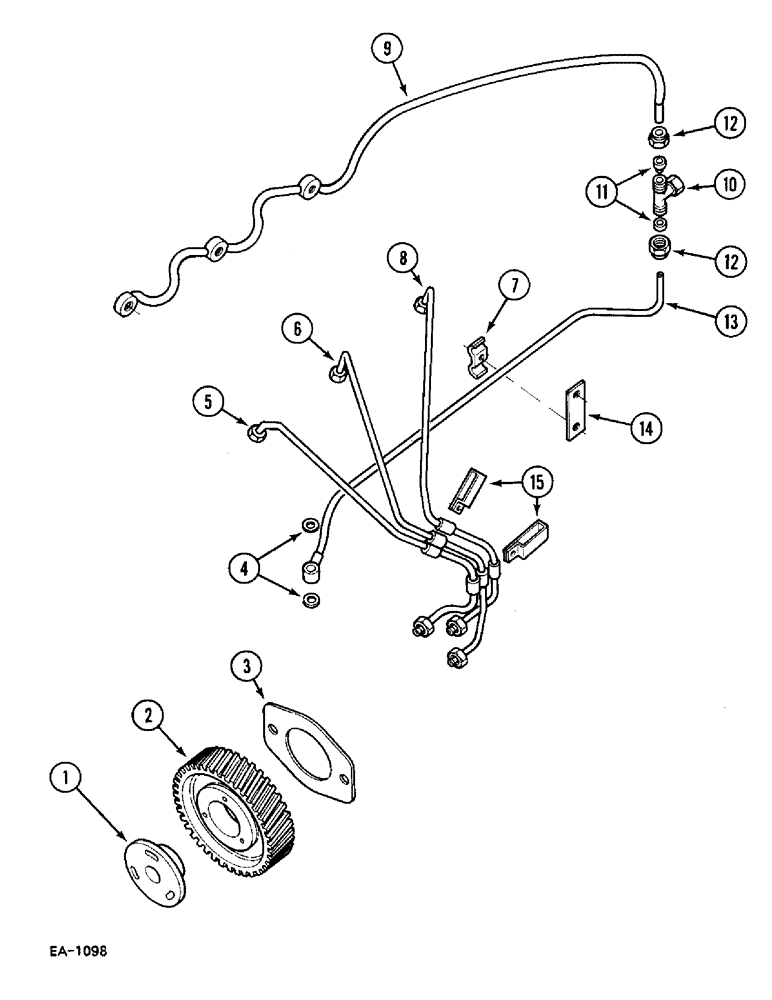 9
12
11
10
12
8
7
13
6
5
14
15
4
3
2
1
EA-1098