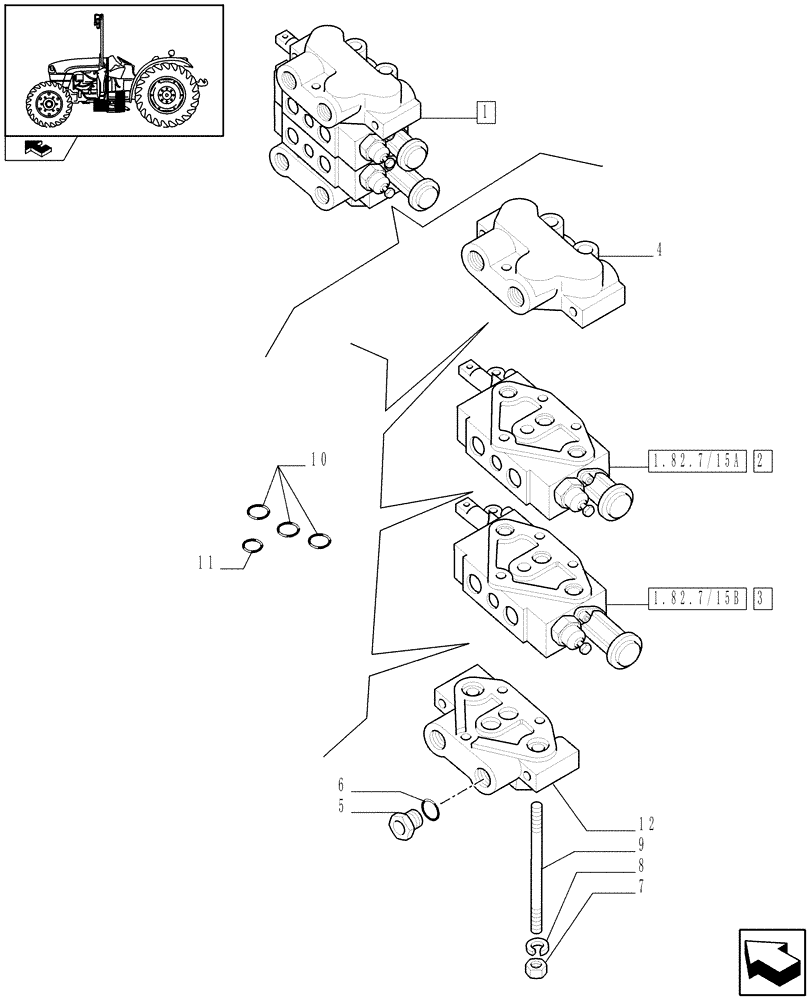 1

4

1.82.7/15A 2

10

11

1.82.7/15B 3

6

5

12

9

8

7