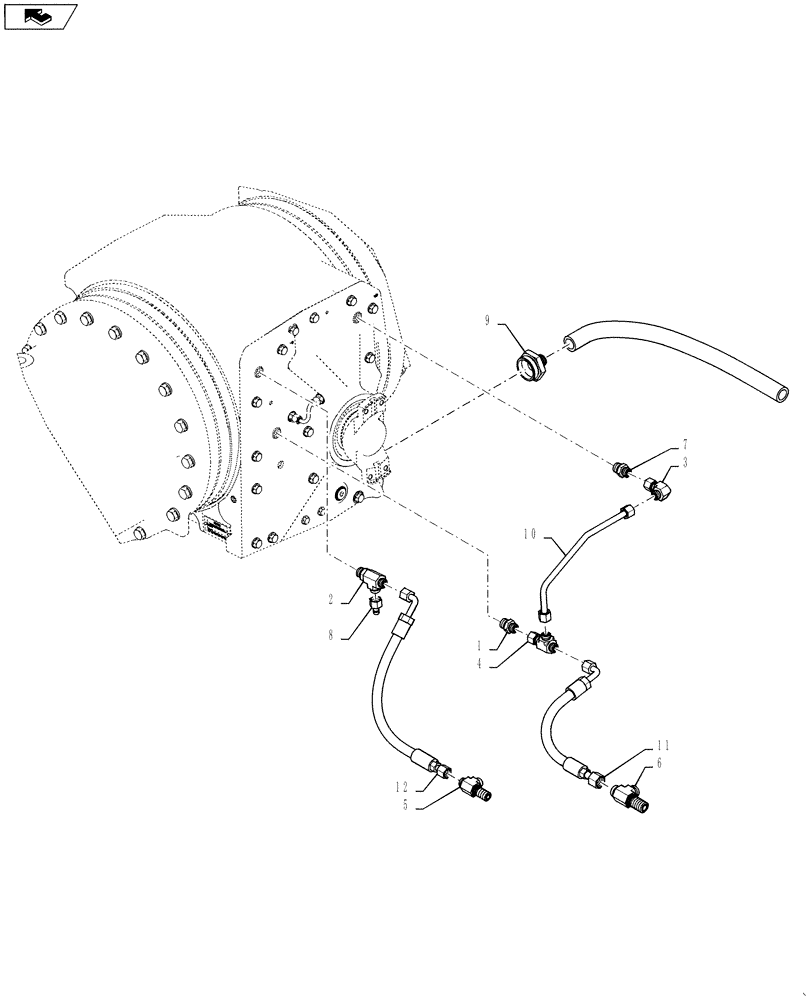 9
7
3
10
2
8
1
4
11
6
12
5