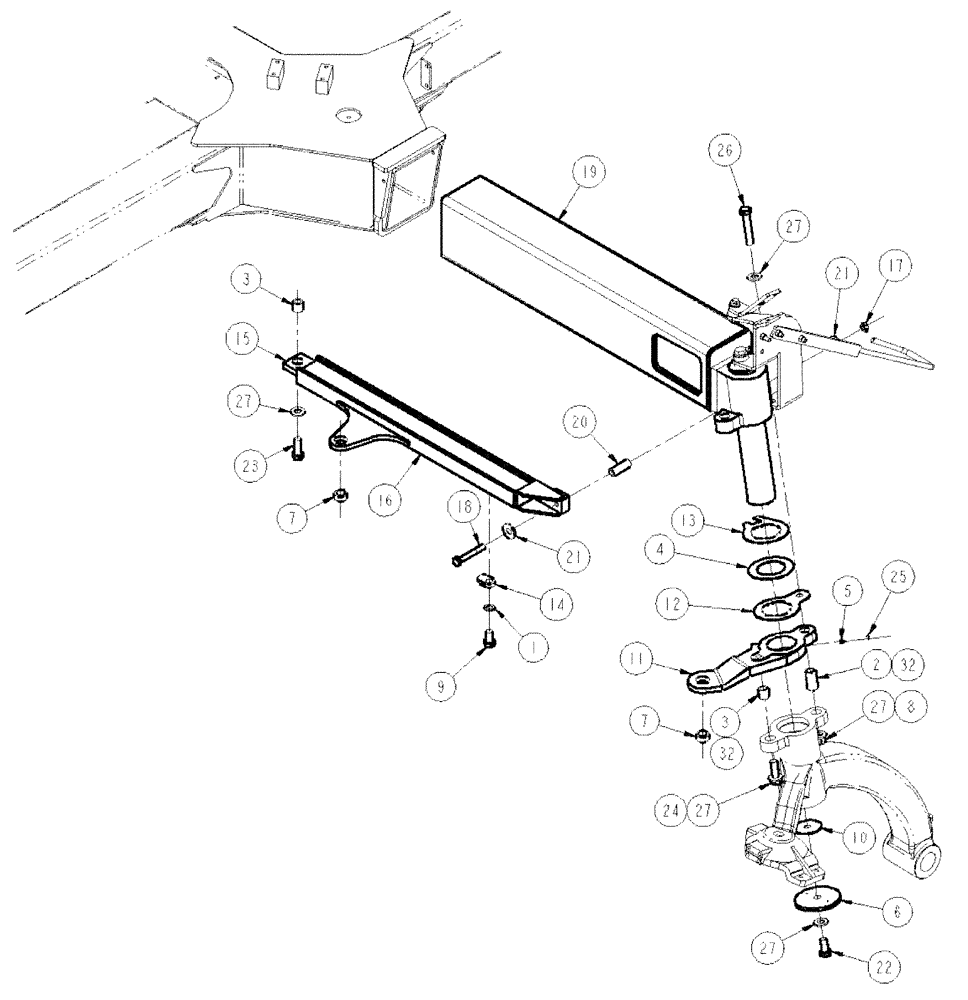 26
19
27
21
17
3
15
27
23
7
16
20
18
21
14
1
9
13
4
12
5
25
11
2
32
3
7
32
27
8
24
27
10
6
27
22