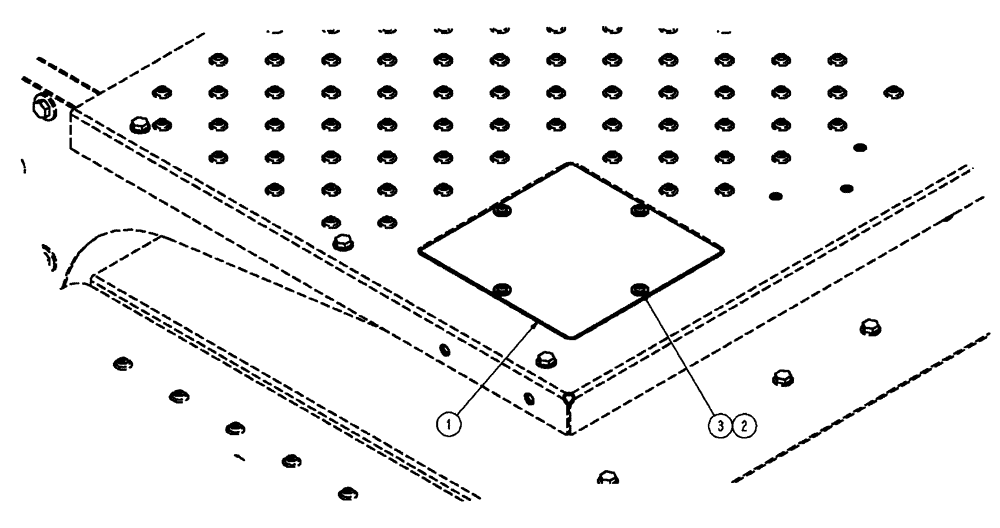 1
3 2