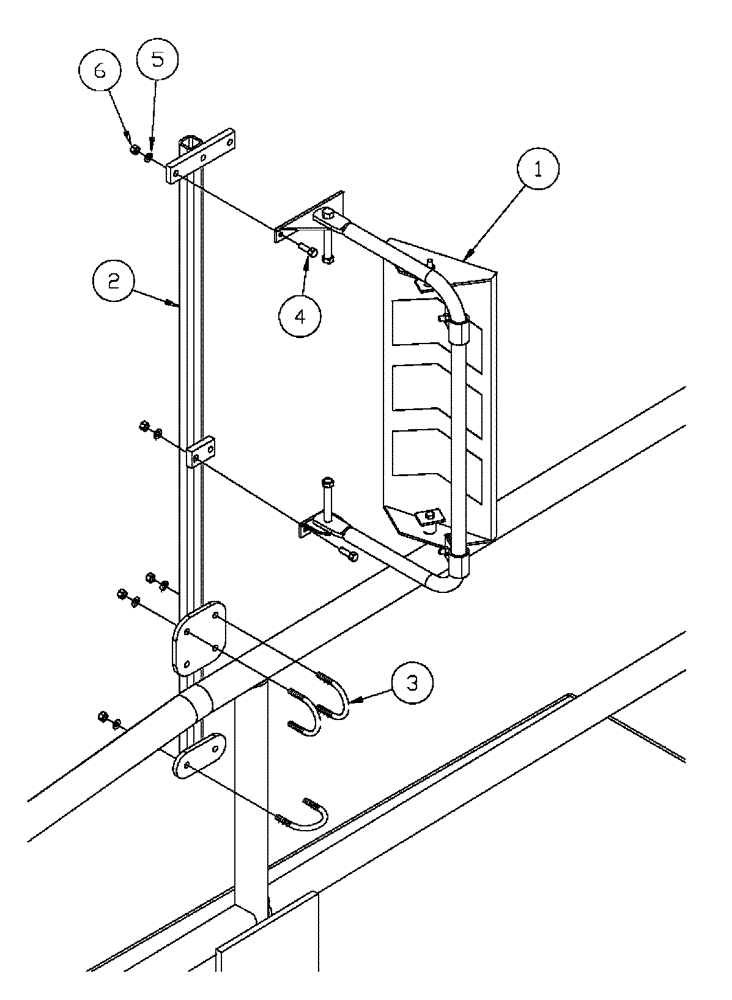 6
5
1
2
4
3