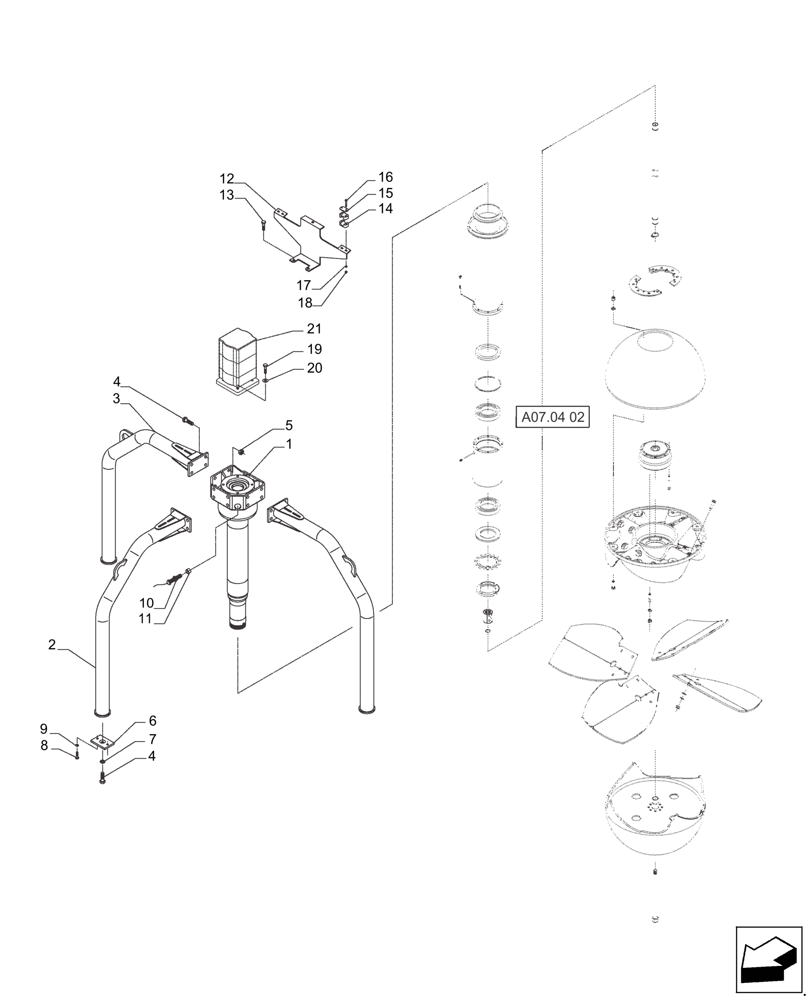 12
13
16
15
14
17
18
21
19
20
4
3
5
1
A07.04 02
10
11
2
9
8
6
7
4