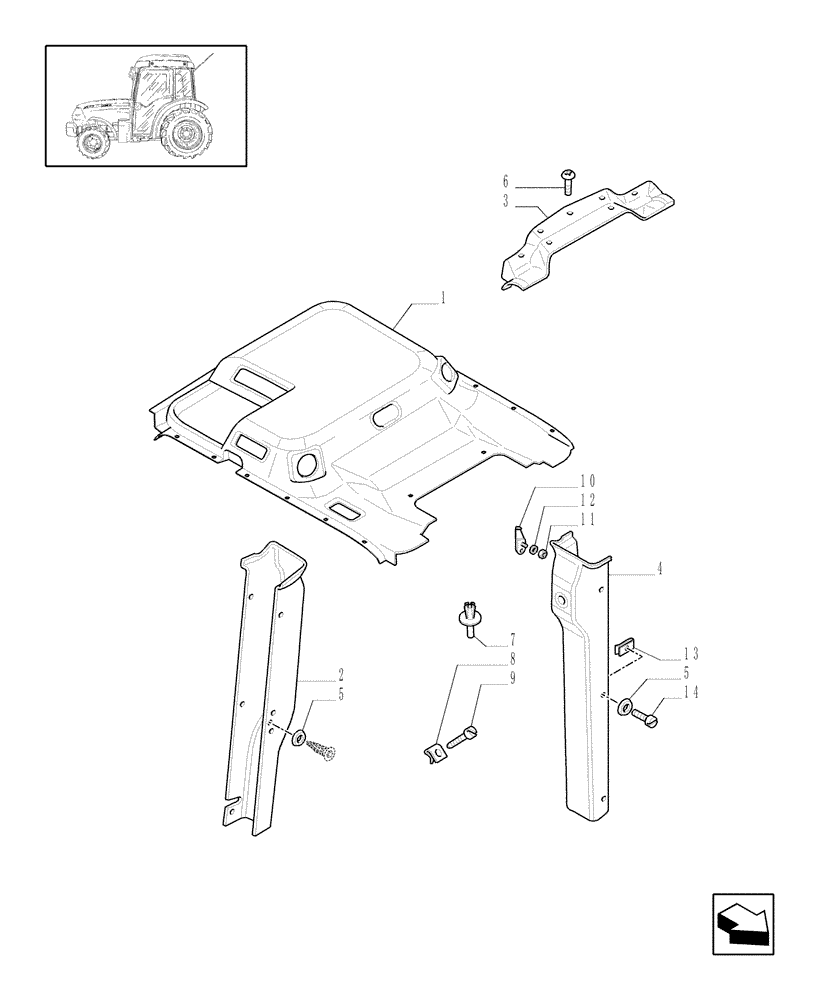 6
3
1
10
12
11
4
7
8
9
13
5
14
2
5