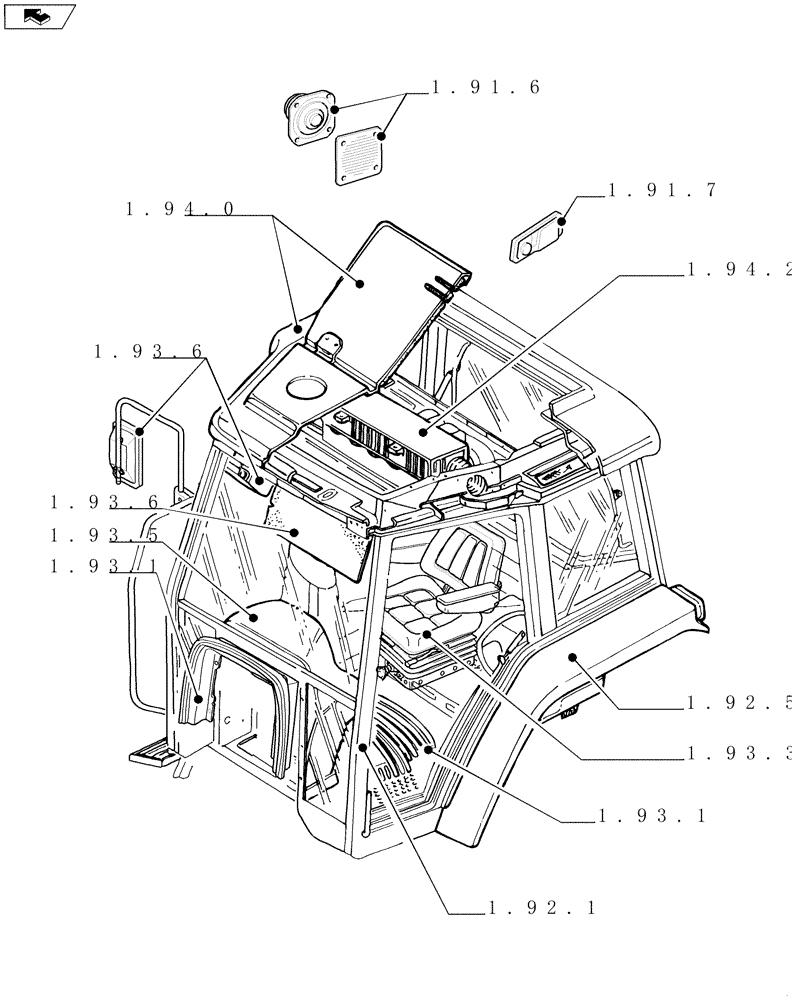 1.91.6
1.91.7
1.94.0
1.94.2
1.93.6
1.93.6
1.93.5
1.93.1
1.92.5
1.93.3
1.93.1
1.92.1