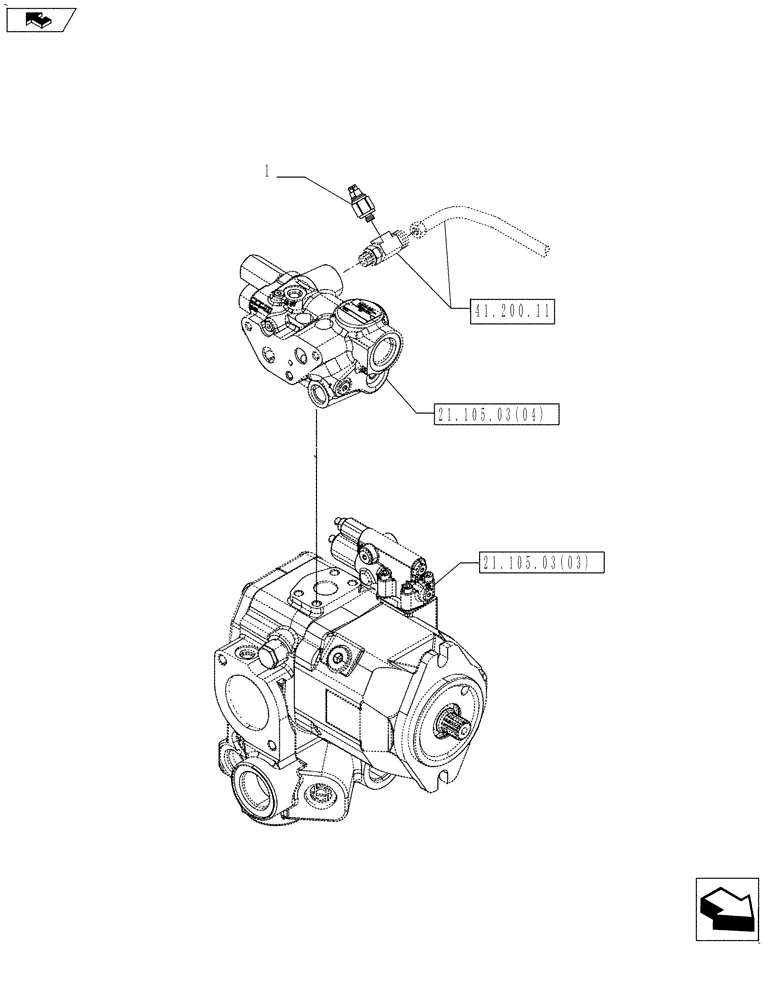 1

41.200.11

21.105.03(04)

21.105.03(03)