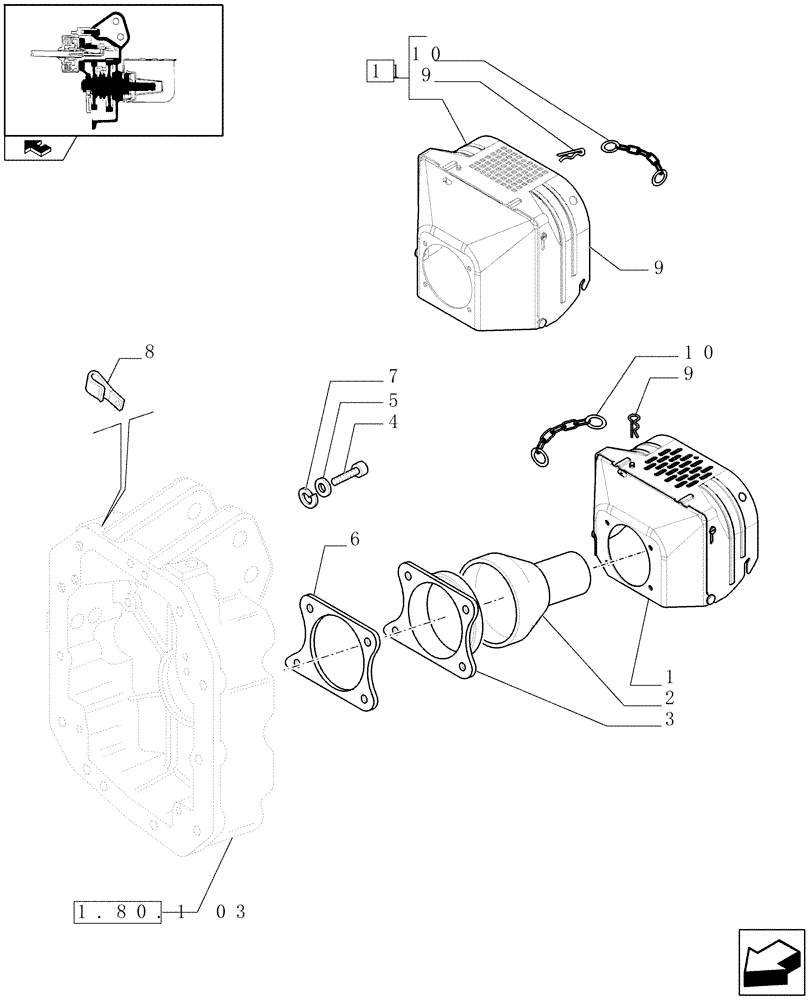 1
10
9
9
8
7
5
4
10
9
6
1
2
3
1.80.1 03