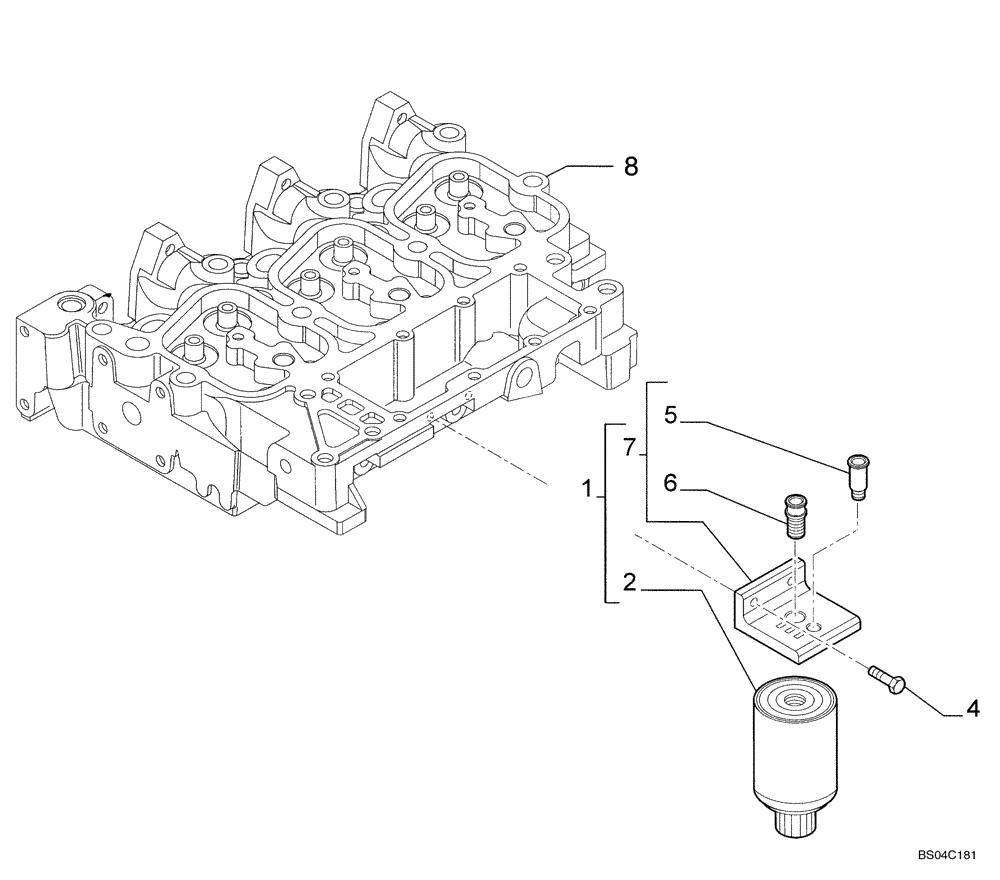 8
5
7
6
1
2
4
BS04C181