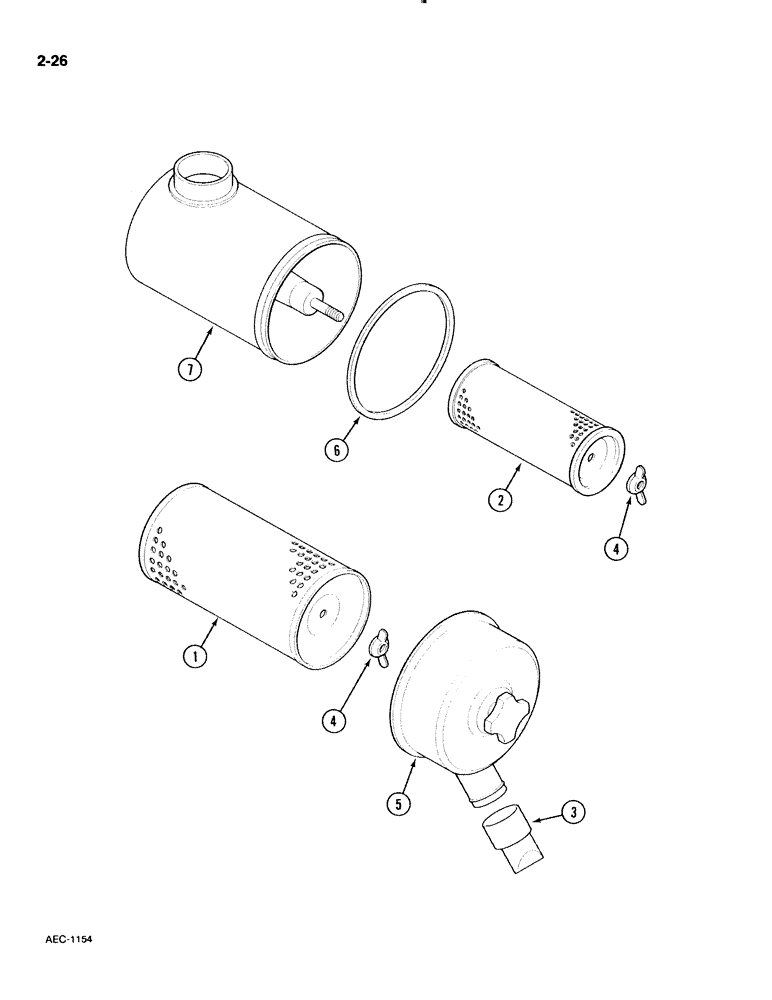 2-26

7

6

2

4

1

4

5

3

AEC-1154