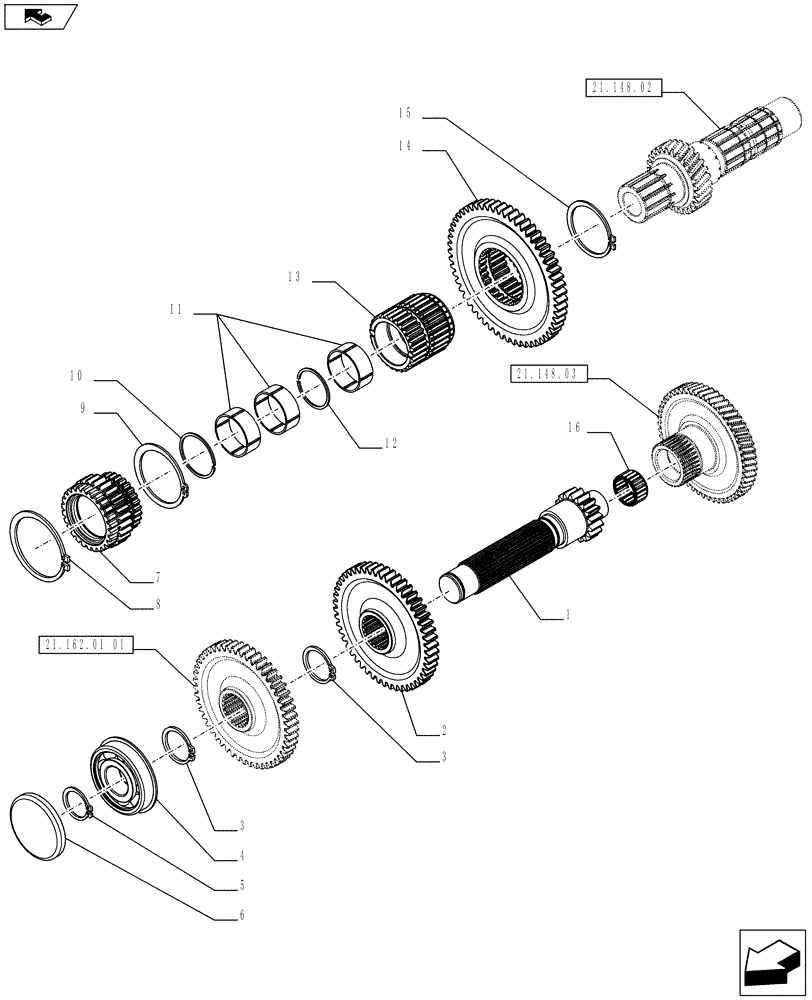 21.148.02
15
14
13
11
10
9
12
21.148.03
16
7
8
1
21.162.01 01
2
3
3
4
5
6