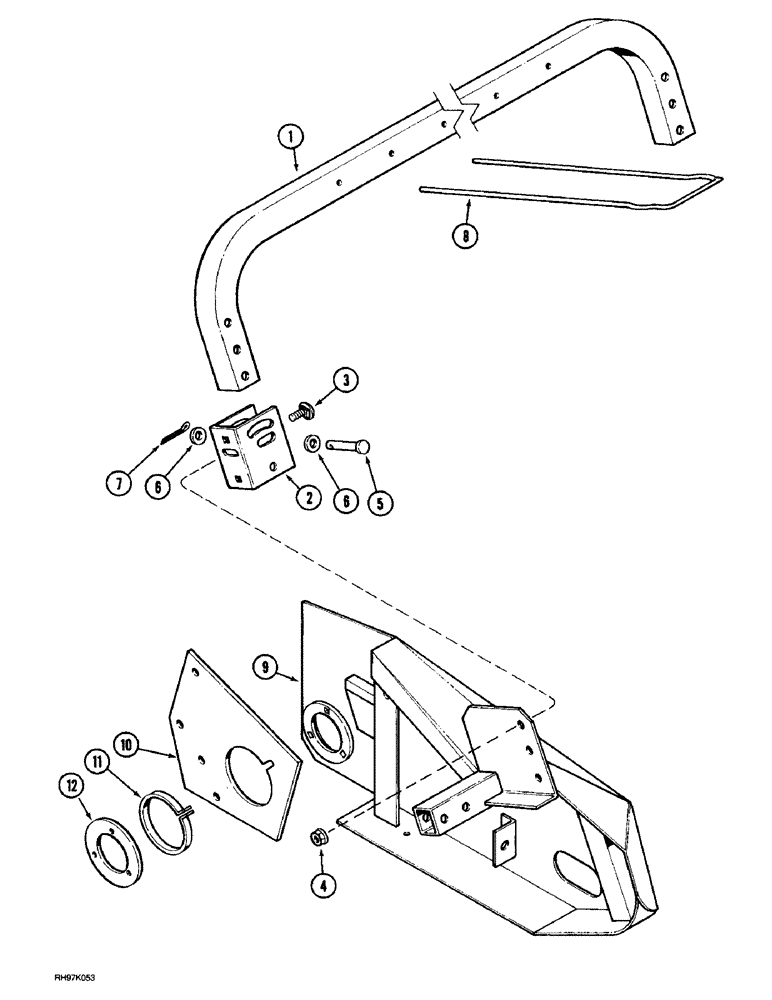 1
8
3
7
6
2
6
5
9
10
11
12
4
RH97K053