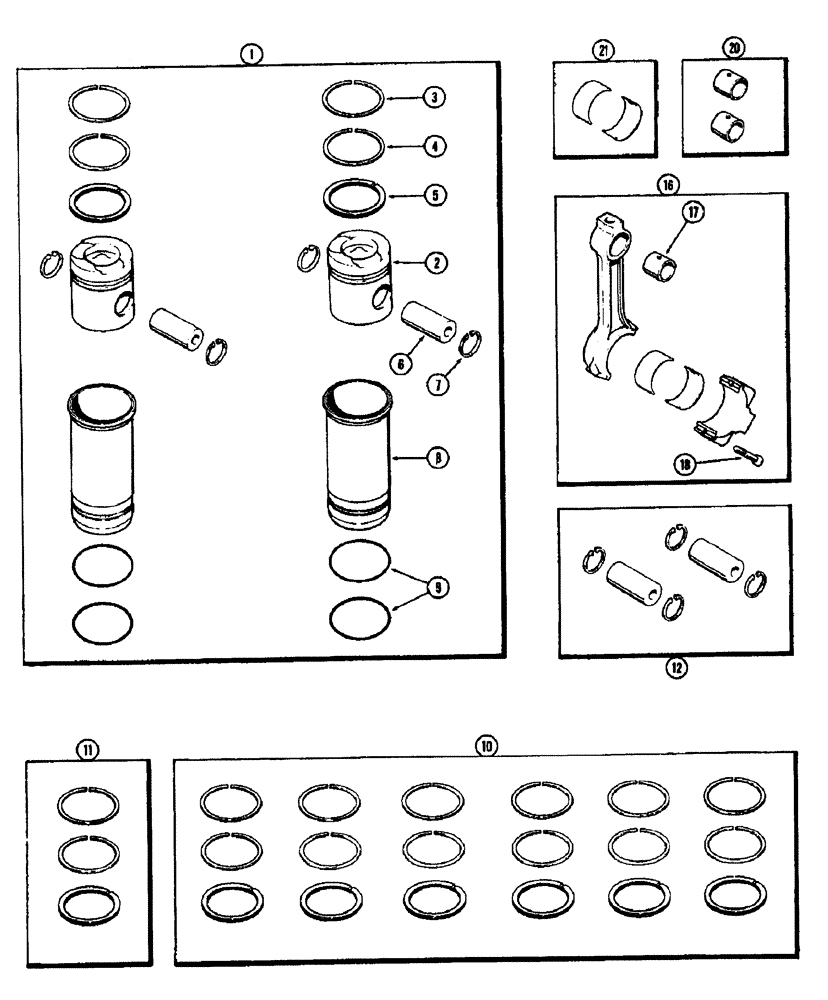 1
3
4
5
2
6
7
8
9
21
20
16
17
18
12
11
10