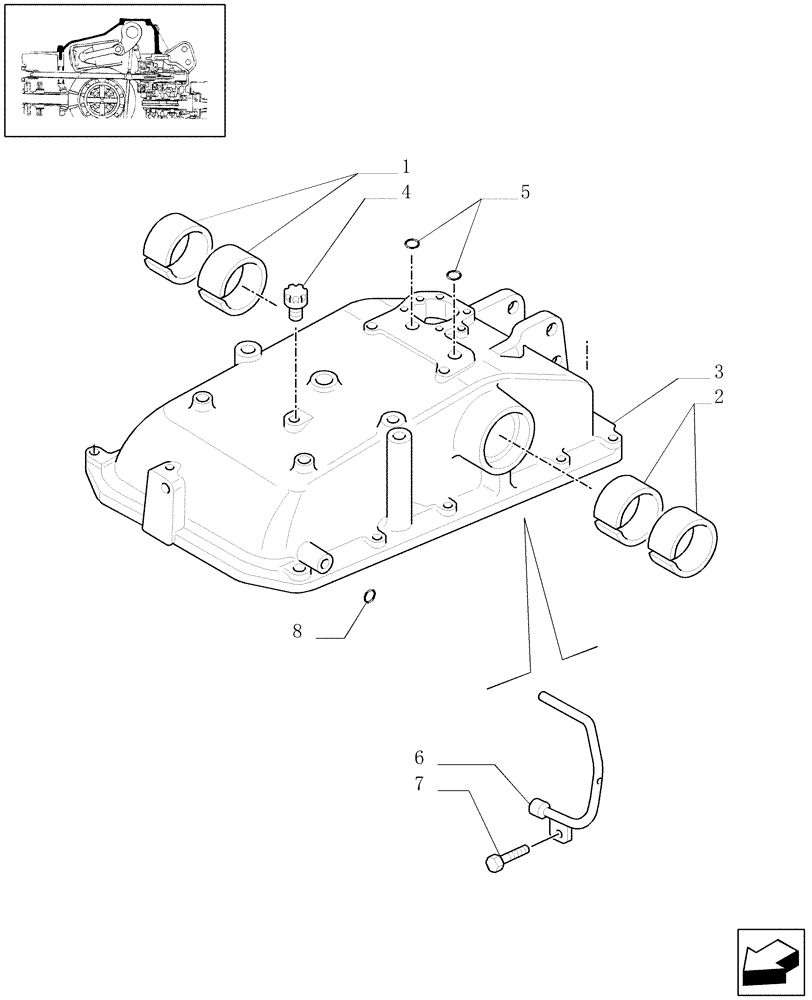 1
4
5
3
2
8
6
7