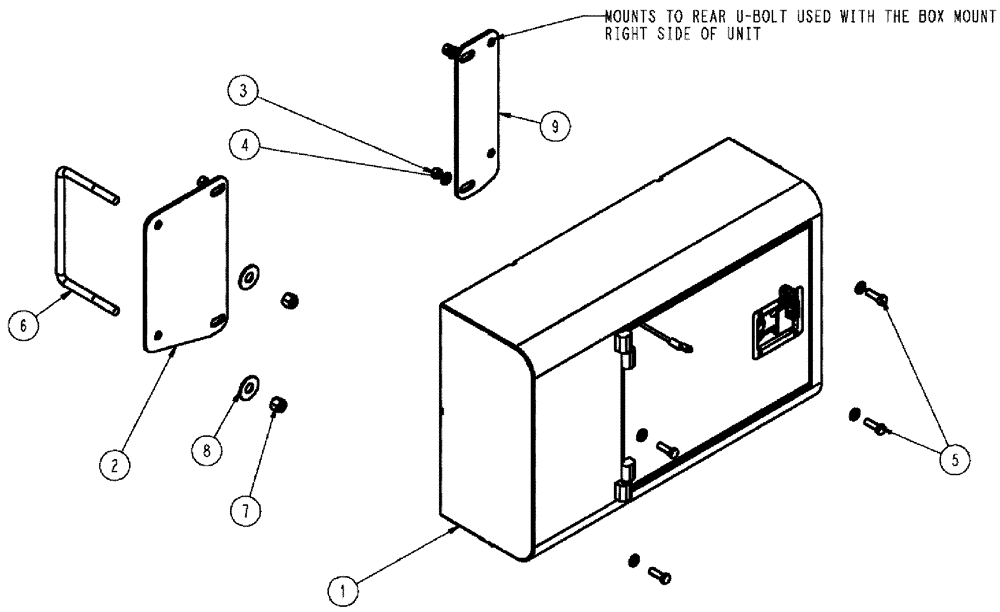 MOUNTS TO REAR U-BOLT USED WITH THE BOX MOUNT
RIGHT SIDE OF UNIT

3
4
9
6
2
8
7
5
1