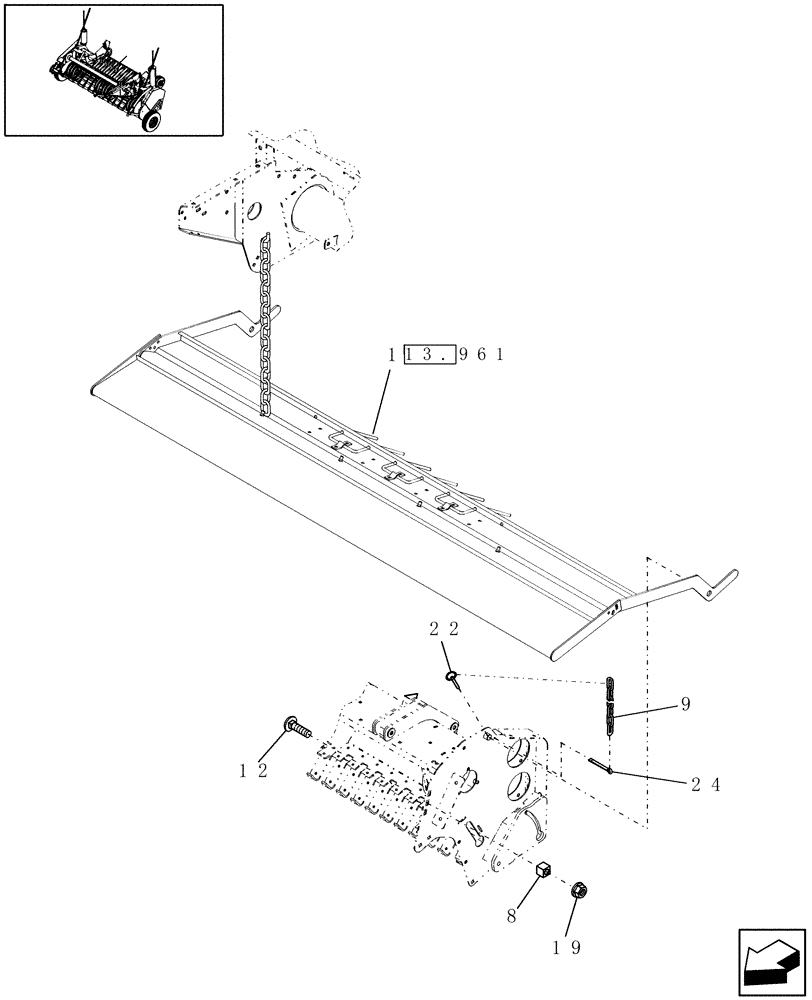 113.961

22

9

12

24

8

19