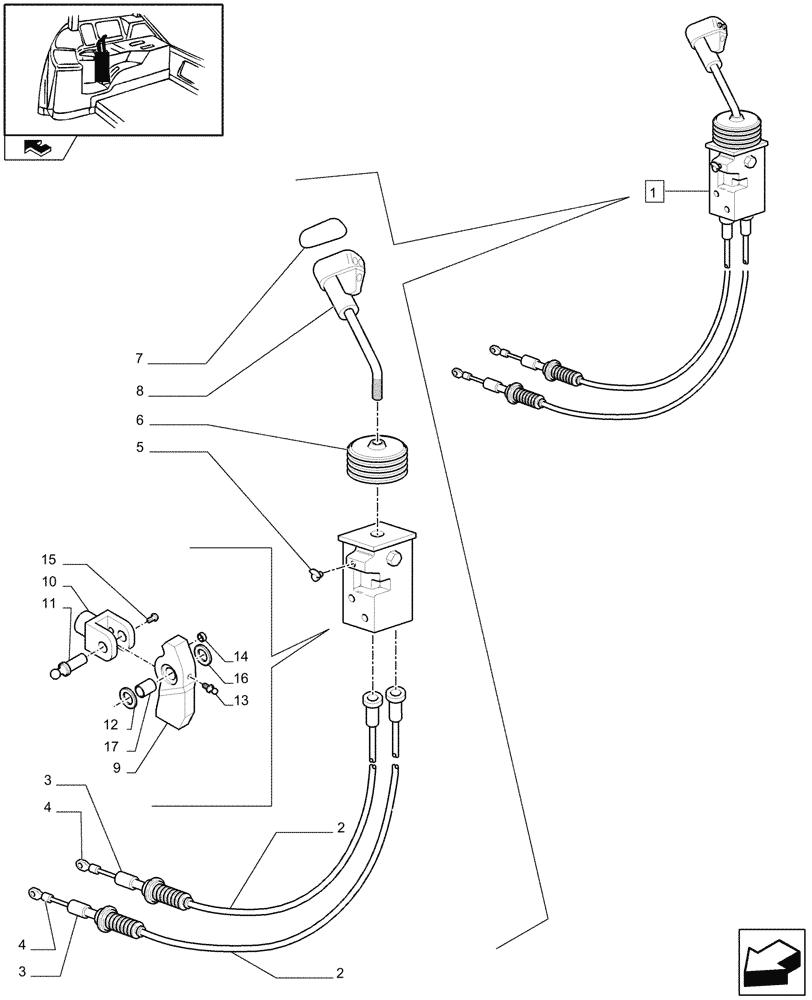 1

7

8

6

5

15

10

11

14

16

13

12

17

9

3

4

2

4

3

2